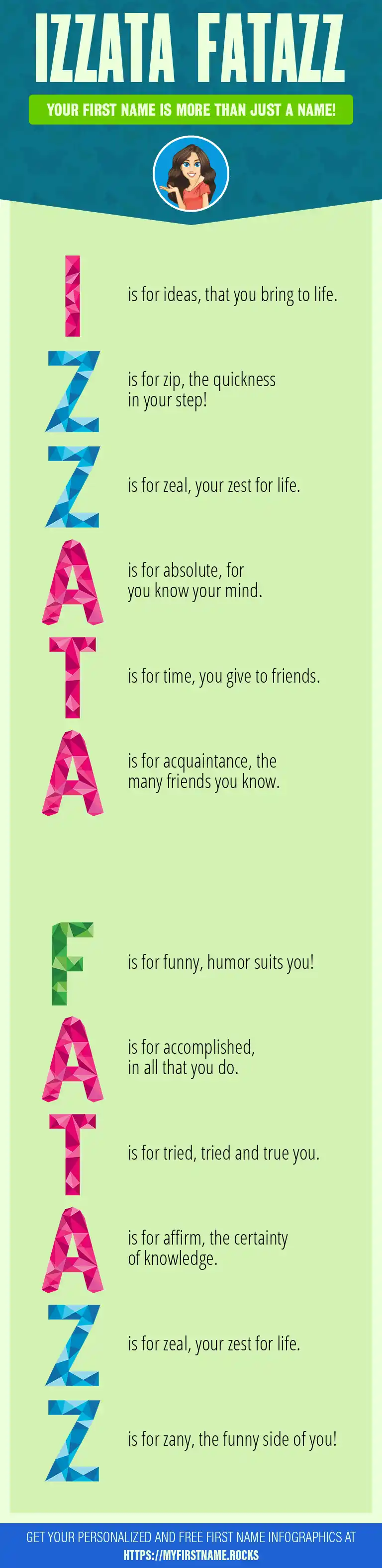 IZZATA FATAZZ

YOUR FIRST NAME IS MORE THAN JUST A NAME!

I is for ideas, that you bring to life.

Z is for zip, the quickness in your step!

Z is for zeal, your zest for life.

A is for absolute, for you know your mind.

T is for time, you give to friends.

A is for acquaintance, the many friends you know.

F is for funny, humor suits you!

A is for accomplished, in all that you do.

T is for tried, tried and true you.

A is for affirm, the certainty of knowledge.

Z is for zeal, your zest for life.

Z is for zany, the funny side of you!

GET YOUR PERSONALIZED AND FREE FIRST NAME INFOGRAPHICS AT HTTPS://MYFIRSTNAME.ROCKS