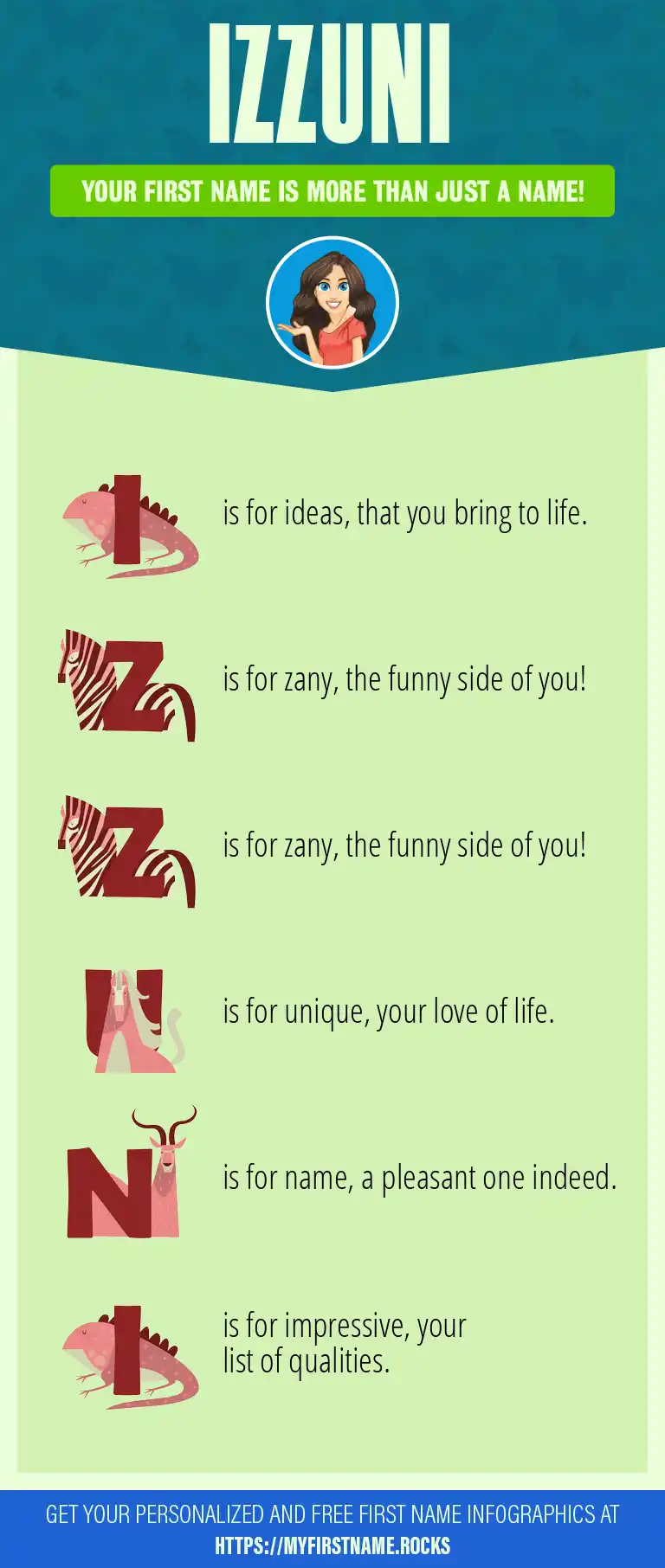 IZZUNI

YOUR FIRST NAME IS MORE THAN JUST A NAME!

I is for ideas, that you bring to life.

Z is for zany, the funny side of you!

Z is for zany, the funny side of you!

U is for unique, your love of life.

N is for name, a pleasant one indeed.

I is for impressive, your list of qualities.

GET YOUR PERSONALIZED AND FREE FIRST NAME INFOGRAPHICS AT HTTPS://MYFIRSTNAME.ROCKS