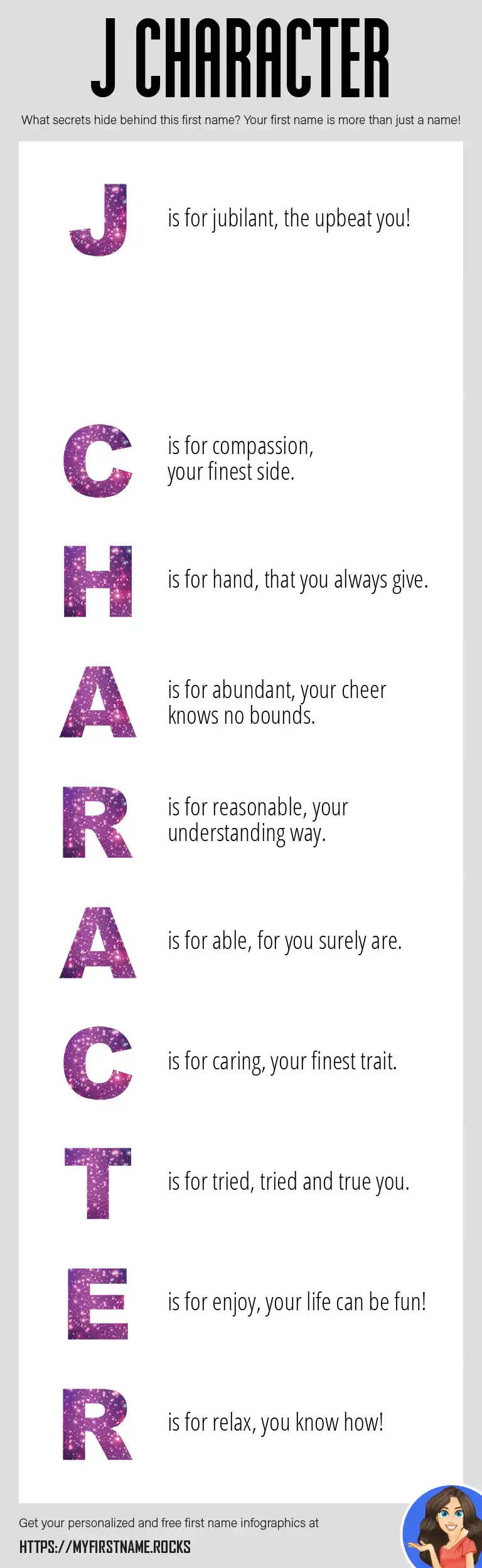 J CHARACTER

What secrets hide behind this first name? Your first name is more than just a name!

J is for jubilant, the upbeat you!

C is for compassion, your finest side.

H is for hand, that you always give.

A is for abundant, your cheer knows no bounds.

R is for reasonable, your understanding way.

A is for able, for you surely are.

C is for caring, your finest trait.

T is for tried, tried and true you.

E is for enjoy, your life can be fun!

R is for relax, you know how!

Get your personalized and free first name infographics at

HTTPS://MYFIRSTNAME.ROCKS