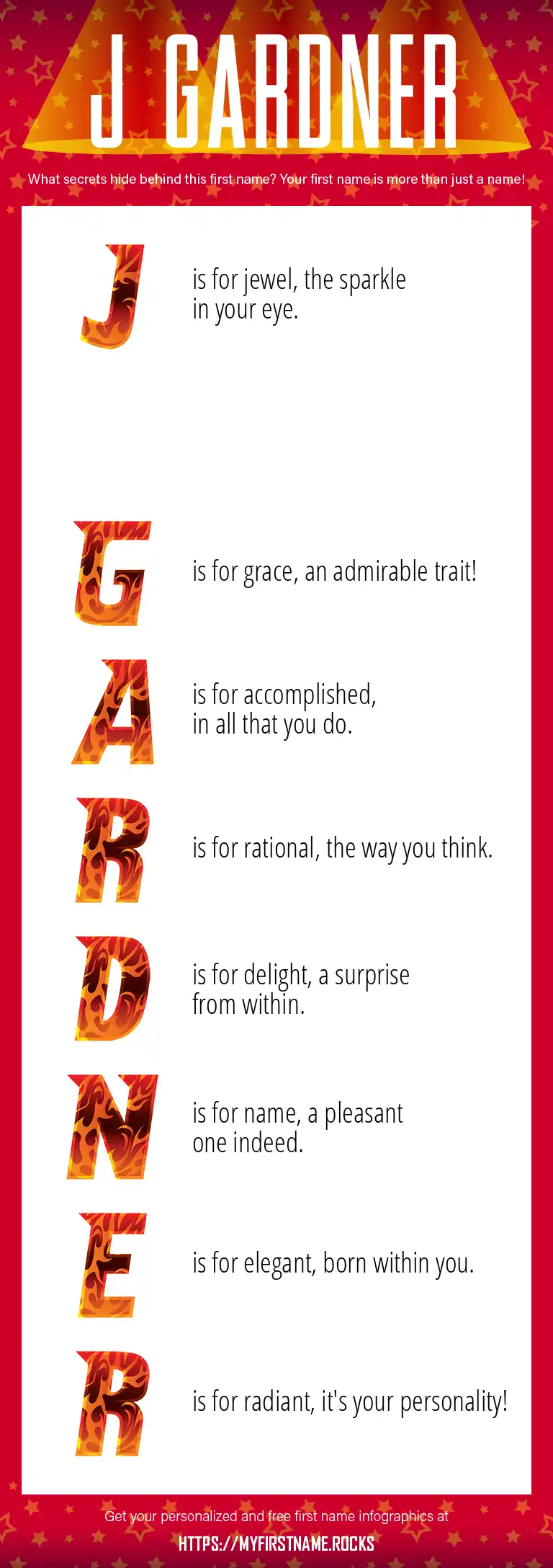 J GARDNER

What secrets hide behind this first name? Your first name is more than just a name!

J is for jewel, the sparkle in your eye.

G is for grace, an admirable trait!

A is for accomplished, in all that you do.

R is for rational, the way you think.

D is for delight, a surprise from within.

N is for name, a pleasant one indeed.

E is for elegant, born within you.

R is for radiant, it's your personality!

Get your personalized and free first name infographics at

HTTPS://MYFIRSTNAME.ROCKS