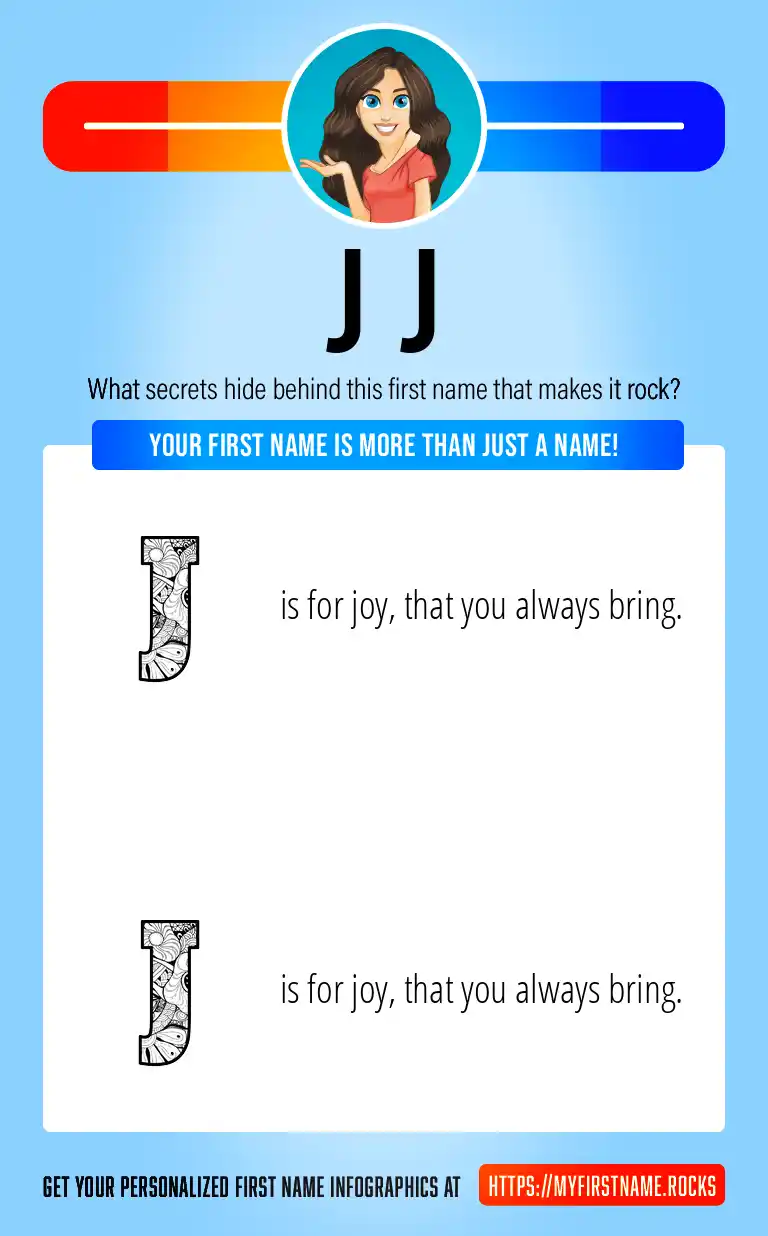 J J

What secrets hide behind this first name that makes it rock?

YOUR FIRST NAME IS MORE THAN JUST A NAME!

J is for joy, that you always bring.

J is for joy, that you always bring.

GET YOUR PERSONALIZED FIRST NAME INFOGRAPHICS AT HTTPS://MYFIRSTNAME.ROCKS