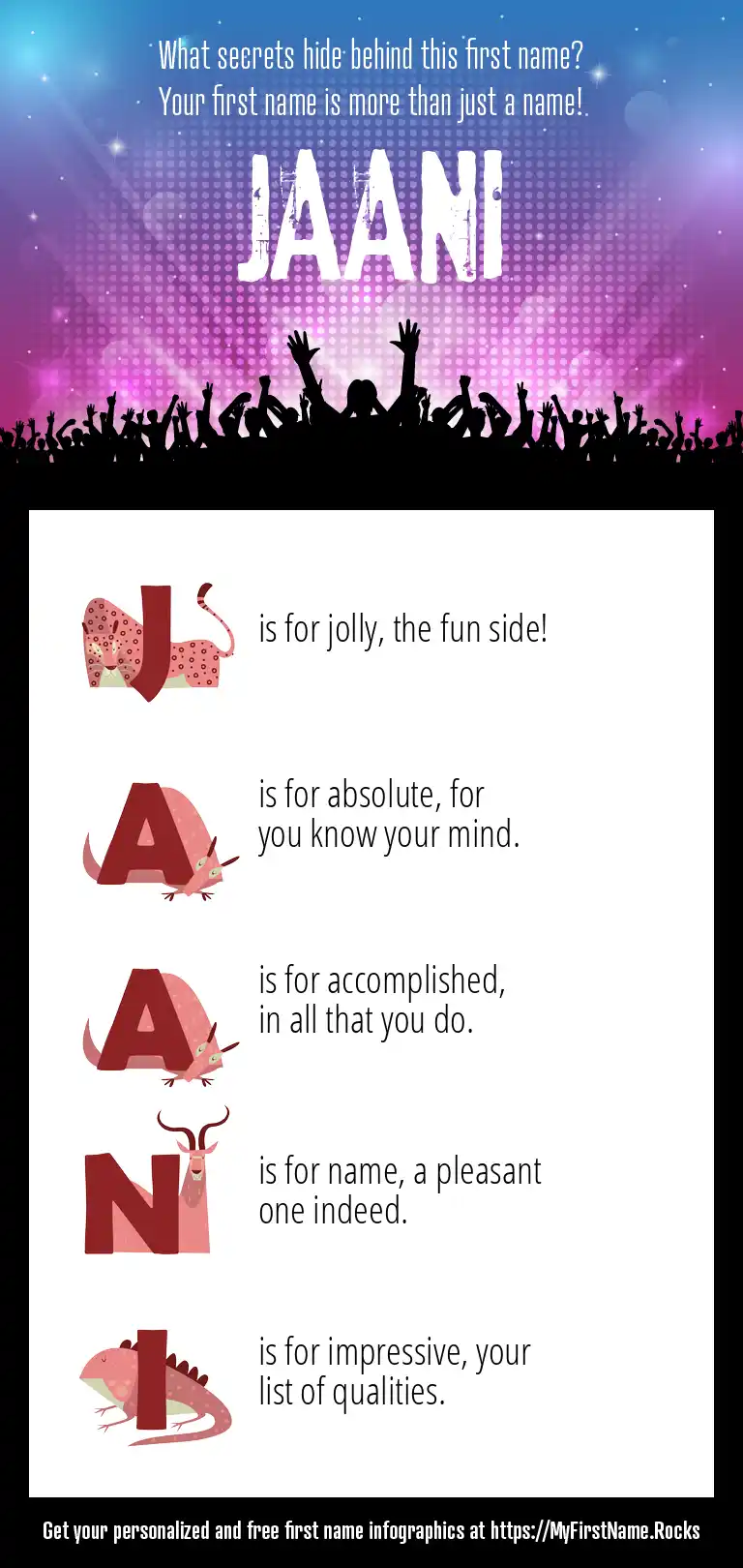 What secrets hide behind this first name?
Your first name is more than just a name!

JAANI

J is for jolly, the fun side!

A is for absolute, for you know your mind.

A is for accomplished, in all that you do.

N is for name, a pleasant one indeed.

I is for impressive, your list of qualities.

Get your personalized and free first name infographics at https://MyFirstName.Rocks