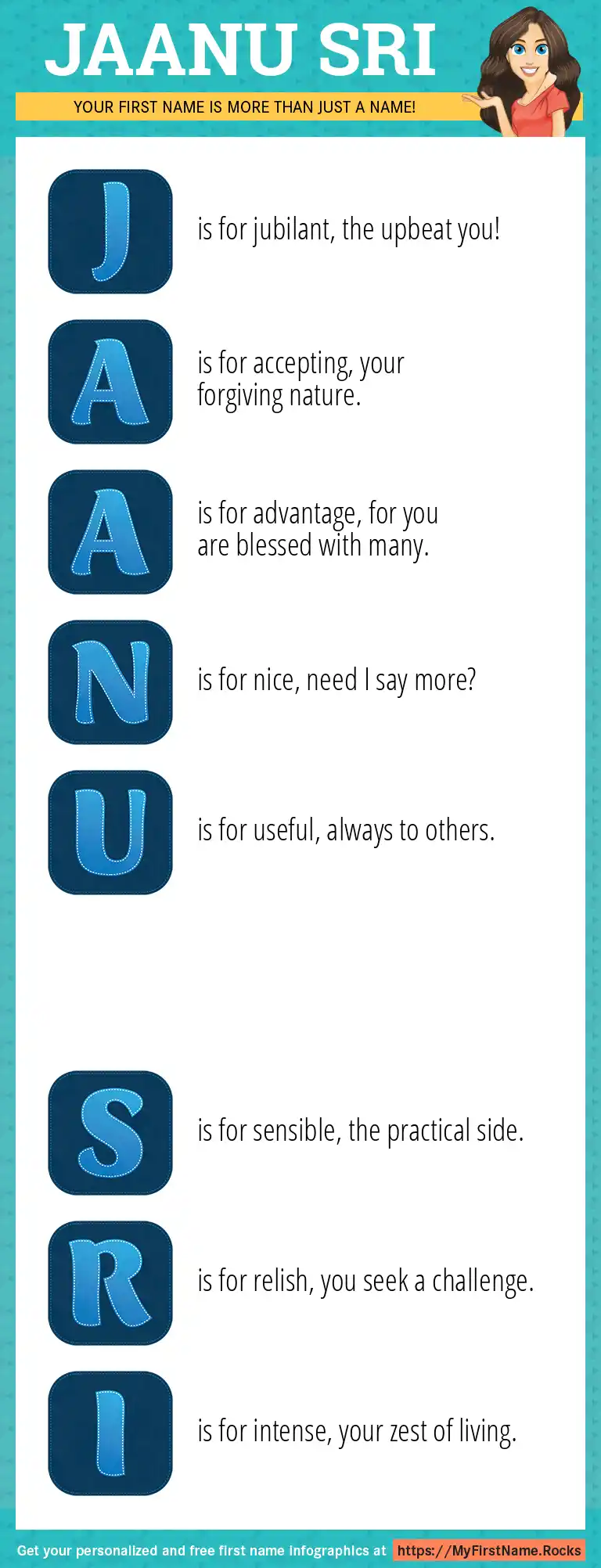 JAANU SRI

YOUR FIRST NAME IS MORE THAN JUST A NAME!

J is for jubilant, the upbeat you!

A is for accepting, your forgiving nature.

A is for advantage, for you are blessed with many.

N is for nice, need I say more?

U is for useful, always to others.

S is for sensible, the practical side.

R is for relish, you seek a challenge.

I is for intense, your zest of living.

Get your personalized and free first name infographics at https://MyFirstName.Rocks