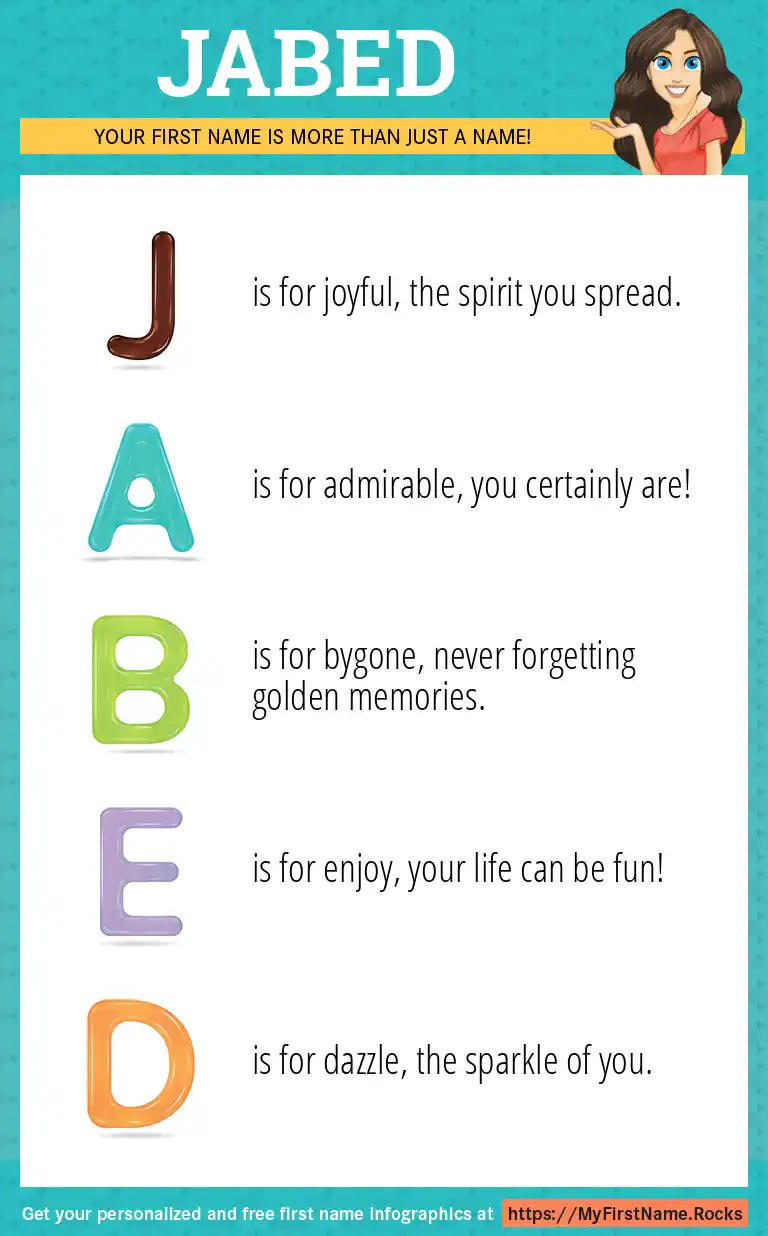 JABED

YOUR FIRST NAME IS MORE THAN JUST A NAME!

J is for joyful, the spirit you spread.

A is for admirable, you certainly are!

B is for bygone, never forgetting golden memories.

E is for enjoy, your life can be fun!

D is for dazzle, the sparkle of you.

Get your personalized and free first name infographics at https://MyFirstName.Rocks