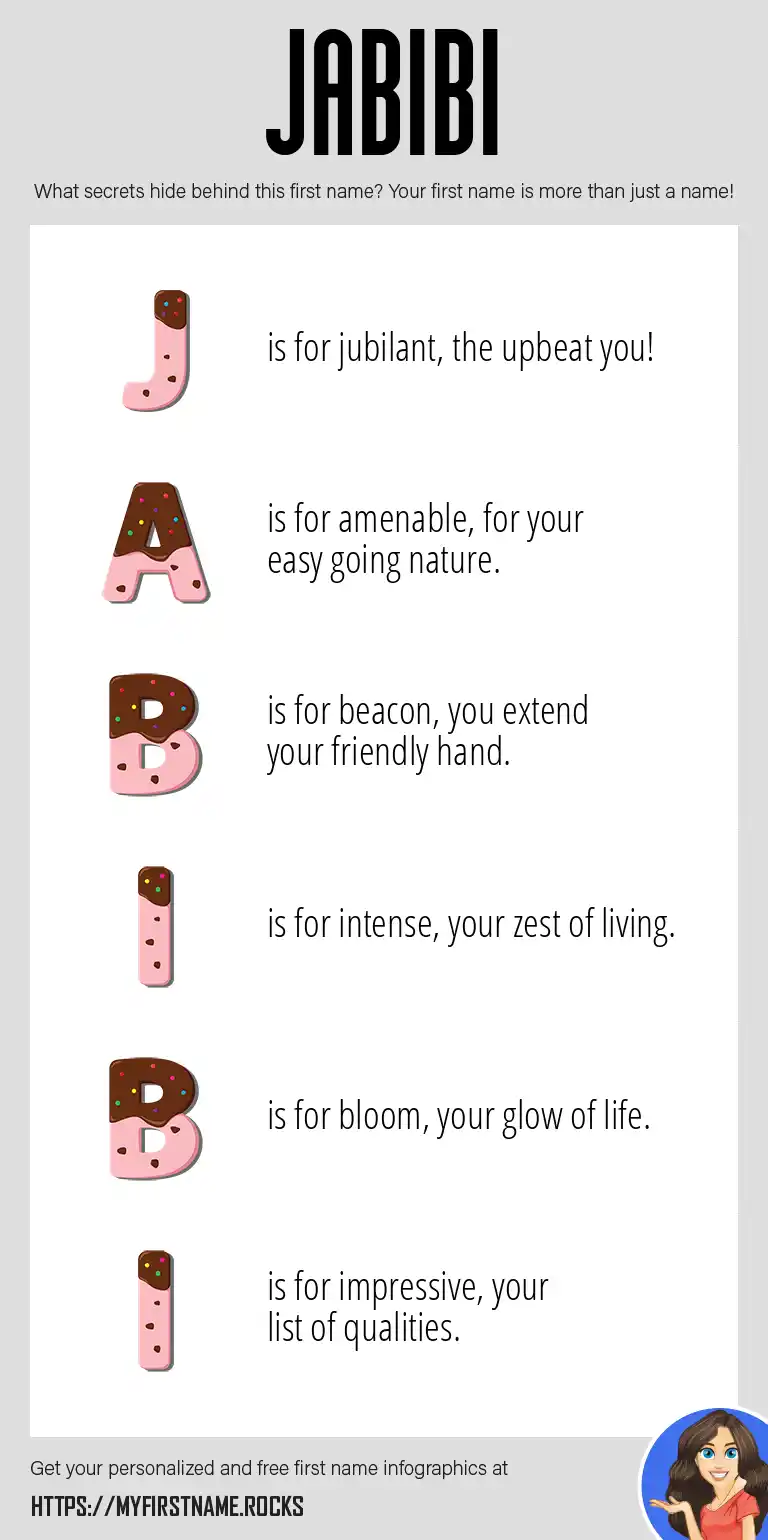 JABIBI

What secrets hide behind this first name? Your first name is more than just a name!

J is for jubilant, the upbeat you!

A is for amenable, for your easy going nature.

B is for beacon, you extend your friendly hand.

I is for intense, your zest of living.

B is for bloom, your glow of life.

I is for impressive, your list of qualities.

Get your personalized and free first name infographics at

HTTPS://MYFIRSTNAME.ROCKS