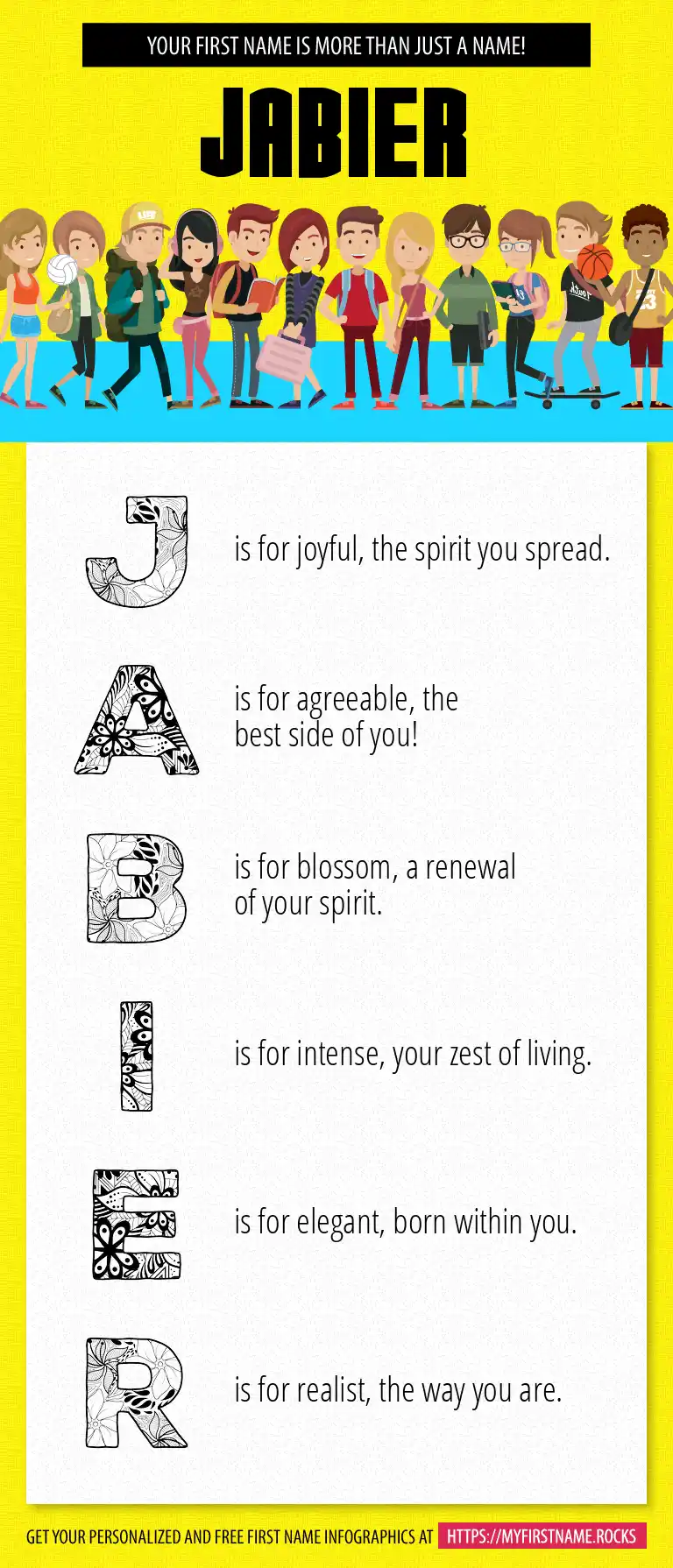 YOUR FIRST NAME IS MORE THAN JUST A NAME!

JABIER

J is for joyful, the spirit you spread.

A is for agreeable, the best side of you!

B is for blossom, a renewal of your spirit.

I is for intense, your zest of living.

E is for elegant, born within you.

R is for realist, the way you are.

GET YOUR PERSONALIZED AND FREE FIRST NAME INFOGRAPHICS AT HTTPS://MYFIRSTNAME.ROCKS