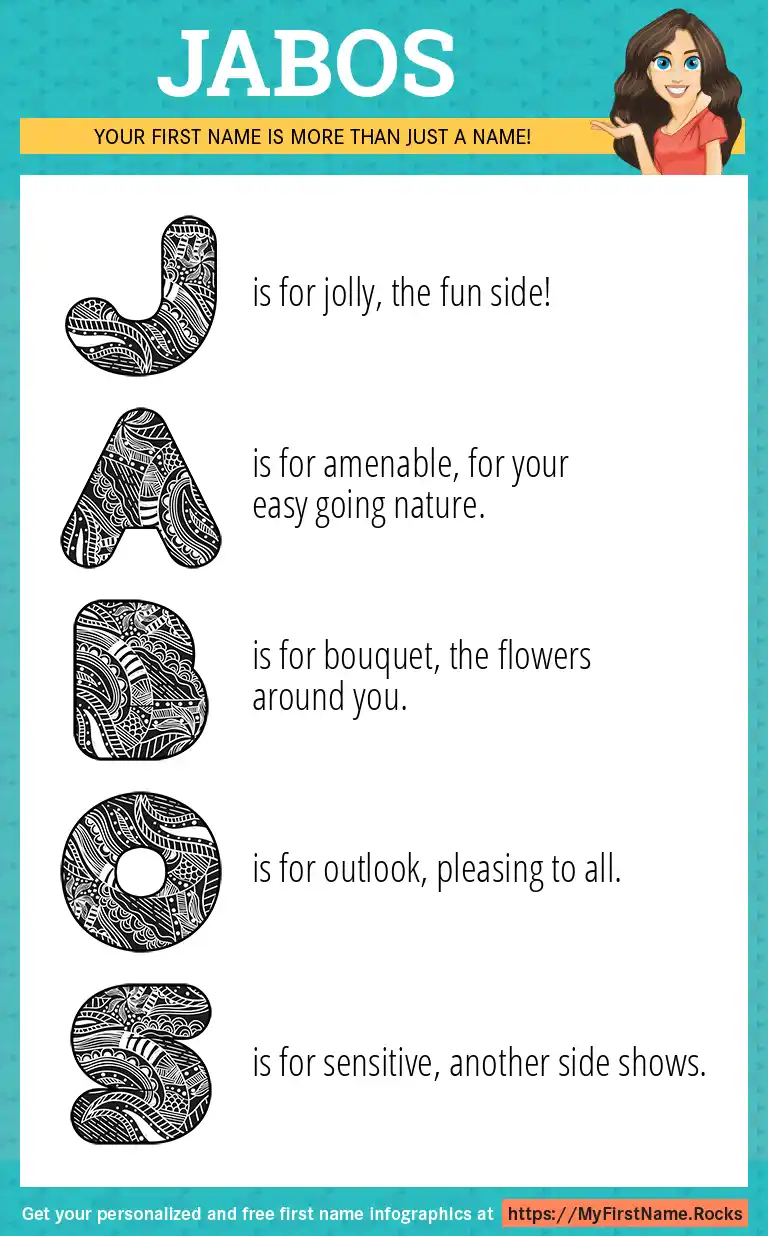 JABOS

YOUR FIRST NAME IS MORE THAN JUST A NAME!

J is for jolly, the fun side!

A is for amenable, for your easy going nature.

B is for bouquet, the flowers around you.

O is for outlook, pleasing to all.

S is for sensitive, another side shows.

Get your personalized and free first name infographics at https://MyFirstName.Rocks