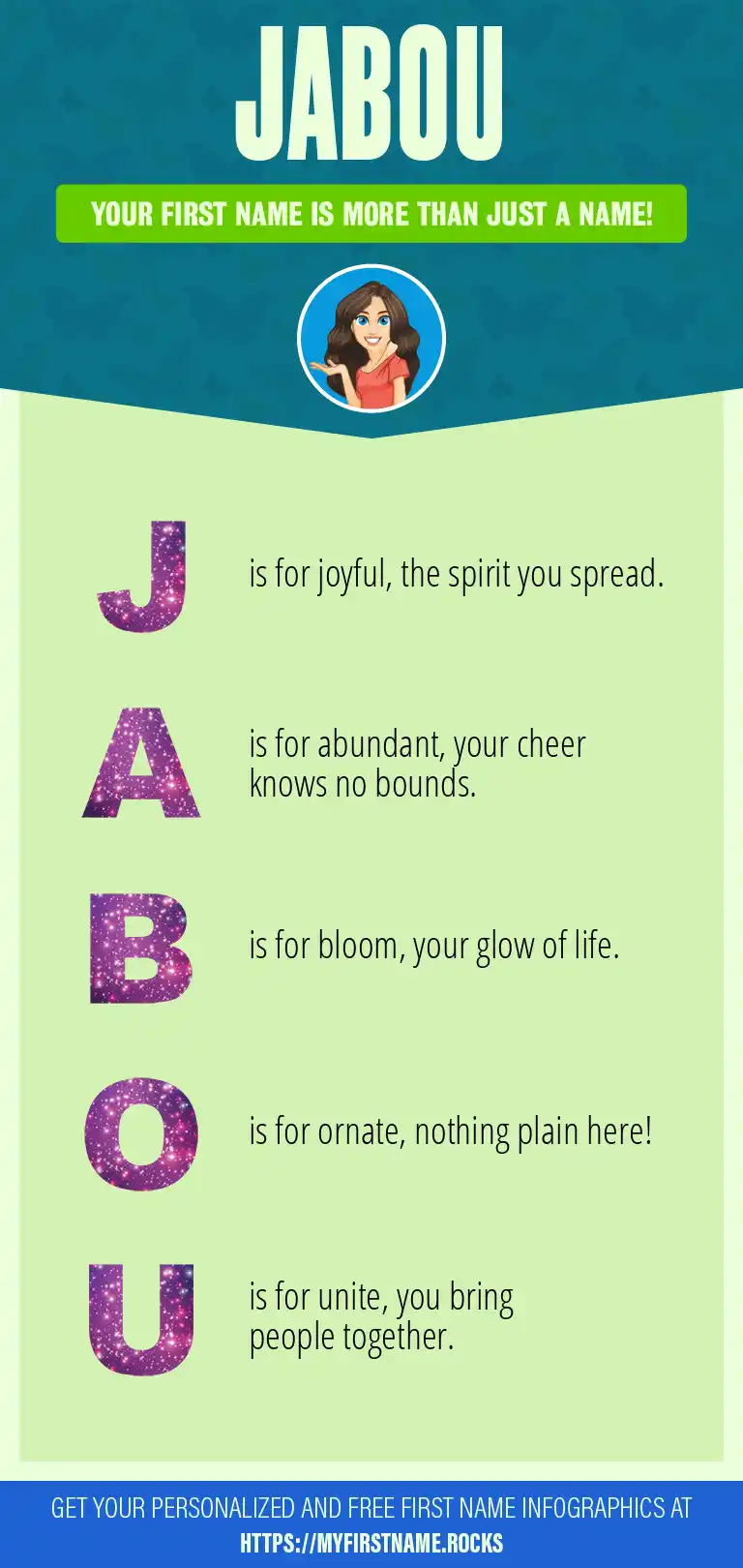 JABOU

YOUR FIRST NAME IS MORE THAN JUST A NAME!

J is for joyful, the spirit you spread.

A is for abundant, your cheer knows no bounds.

B is for bloom, your glow of life.

O is for ornate, nothing plain here!

U is for unite, you bring people together.

GET YOUR PERSONALIZED AND FREE FIRST NAME INFOGRAPHICS AT HTTPS://MYFIRSTNAME.ROCKS