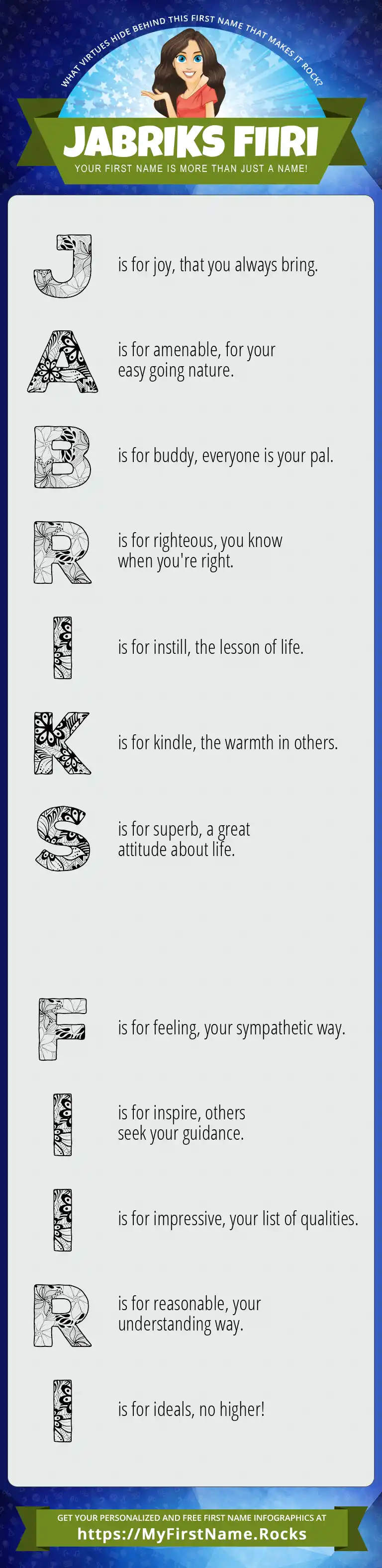 WHAT VIRTUES HIDE BEHIND THIS FIRST NAME THAT MAKES IT ROCK?

JABRIKS FIIRI

YOUR FIRST NAME IS MORE THAN JUST A NAME!

J is for joy, that you always bring.

A is for amenable, for your easy going nature.

B is for buddy, everyone is your pal.

R is for righteous, you know when you're right.

I is for instill, the lesson of life.

K is for kindle, the warmth in others.

S is for superb, a great attitude about life.

F is for feeling, your sympathetic way.

I is for inspire, others seek your guidance.

I is for impressive, your list of qualities.

R is for reasonable, your understanding way.

I is for ideals, no higher!

GET YOUR PERSONALIZED AND FREE FIRST NAME INFOGRAPHICS AT

https://MyFirstName.Rocks