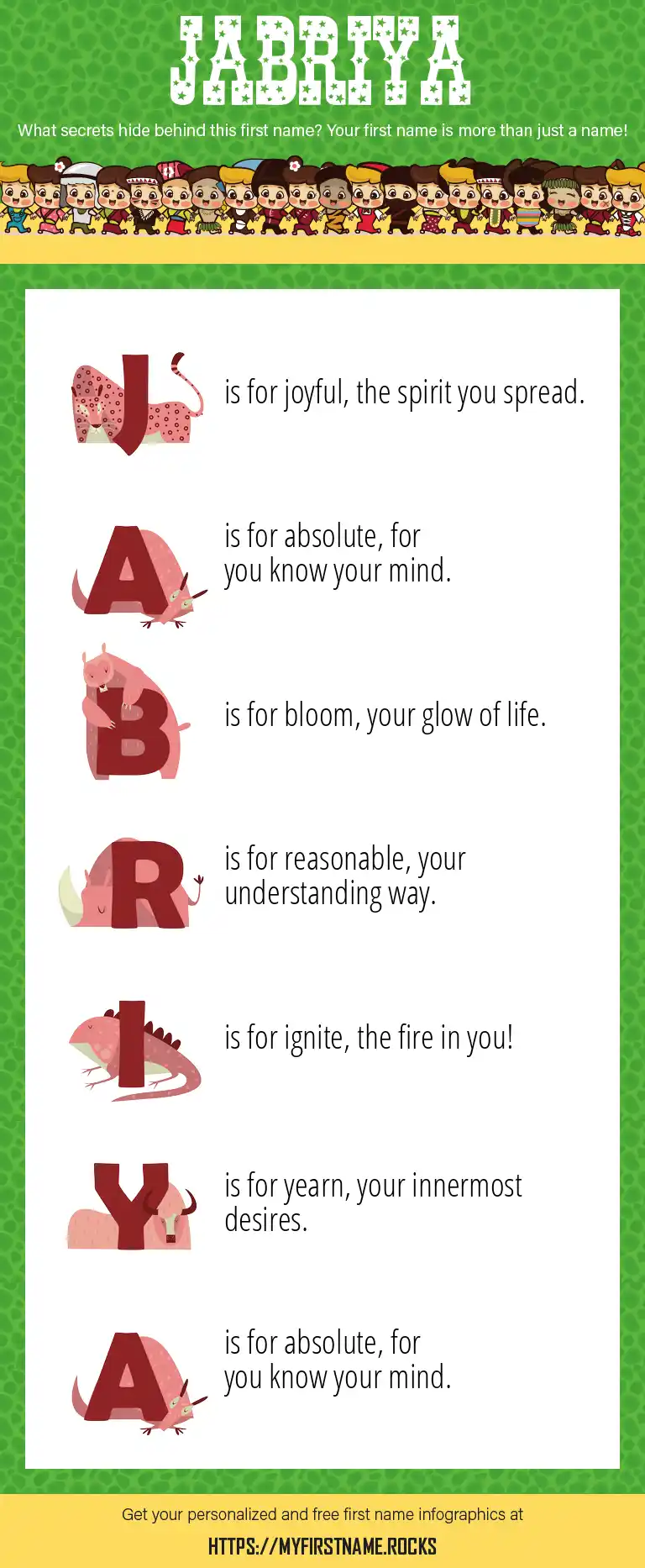 JABRIYA

What secrets hide behind this first name? Your first name is more than just a name!

J is for joyful, the spirit you spread.

A is for absolute, for you know your mind.

B is for bloom, your glow of life.

R is for reasonable, your understanding way.

I is for ignite, the fire in you!

Y is for yearn, your innermost desires.

A is for absolute, for you know your mind.

Get your personalized and free first name infographics at

HTTPS://MYFIRSTNAME.ROCKS