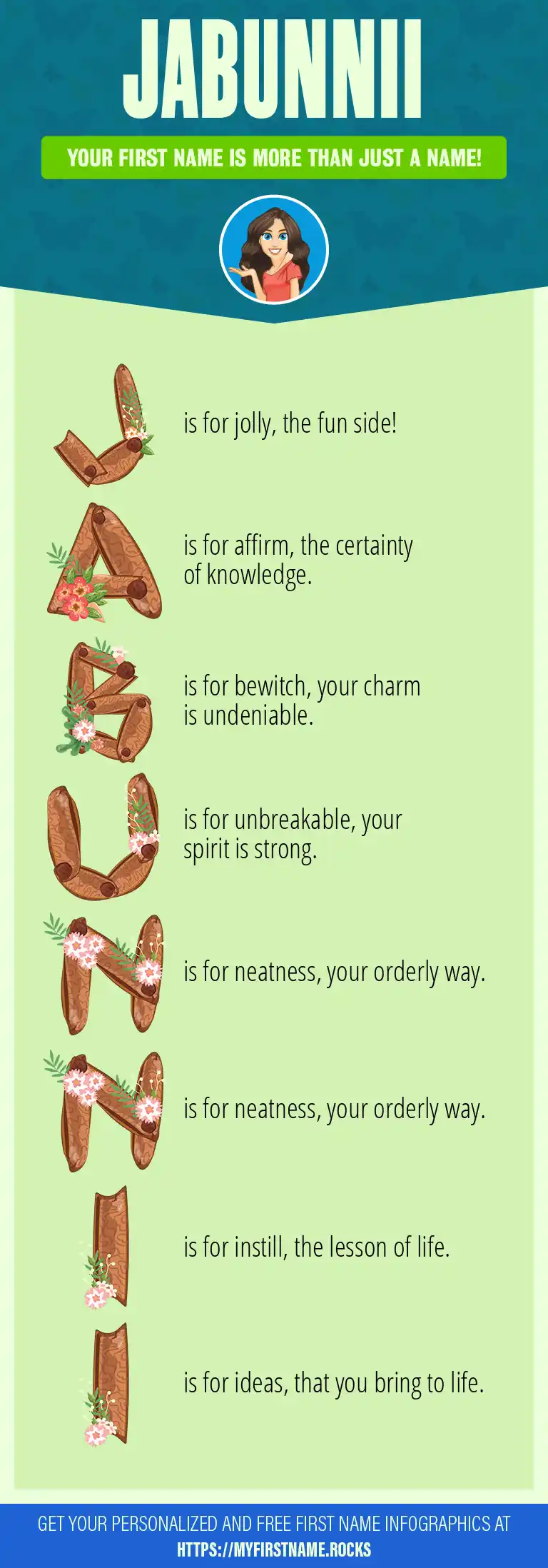 JABUNNII

YOUR FIRST NAME IS MORE THAN JUST A NAME!

J is for jolly, the fun side!

A is for affirm, the certainty of knowledge.

B is for bewitch, your charm is undeniable.

U is for unbreakable, your spirit is strong.

N is for neatness, your orderly way.

N is for neatness, your orderly way.

I is for instill, the lesson of life.

I is for ideas, that you bring to life.

GET YOUR PERSONALIZED AND FREE FIRST NAME INFOGRAPHICS AT HTTPS://MYFIRSTNAME.ROCKS