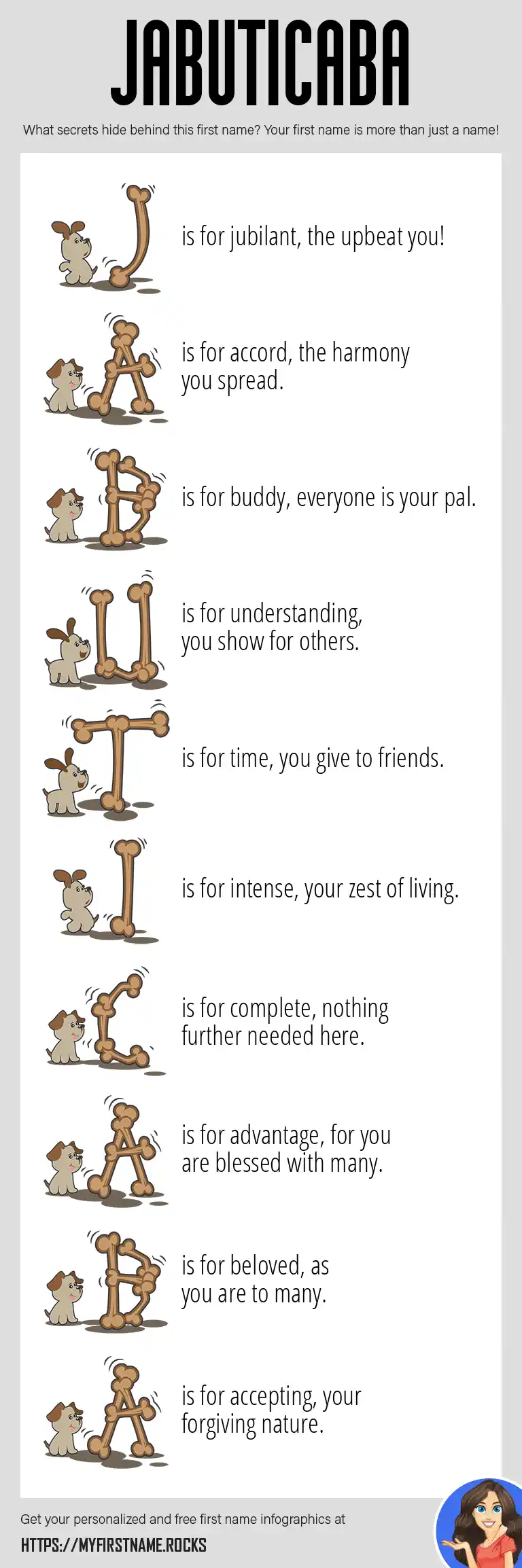 JABUTICABA

What secrets hide behind this first name? Your first name is more than just a name!

J is for jubilant, the upbeat you!

A is for accord, the harmony you spread.

B is for buddy, everyone is your pal.

U is for understanding, you show for others.

T is for time, you give to friends.

I is for intense, your zest of living.

C is for complete, nothing further needed here.

A is for advantage, for you are blessed with many.

B is for beloved, as you are to many.

A is for accepting, your forgiving nature.

Get your personalized and free first name infographics at

HTTPS://MYFIRSTNAME.ROCKS