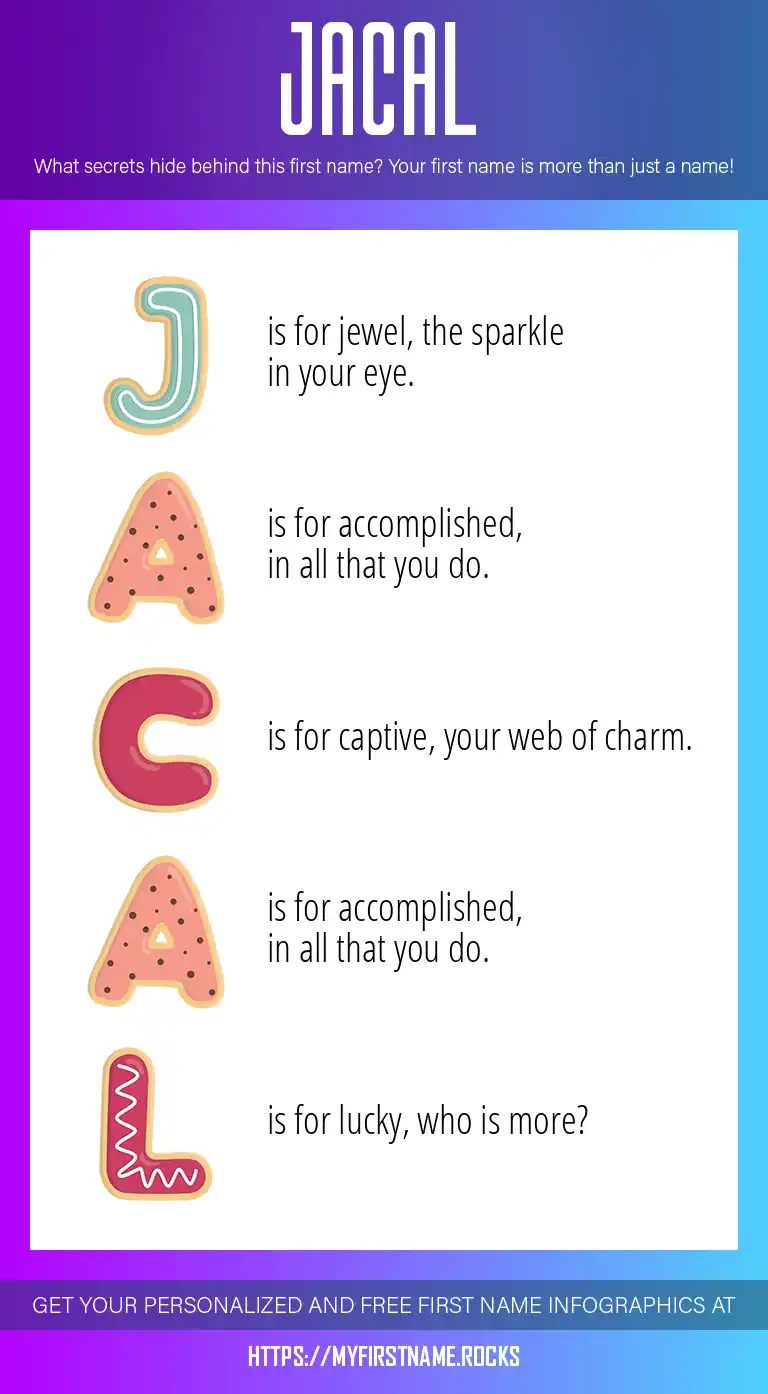 JACAL

What secrets hide behind this first name? Your first name is more than just a name!

J is for jewel, the sparkle in your eye.

A is for accomplished, in all that you do.

C is for captive, your web of charm.

A is for accomplished, in all that you do.

L is for lucky, who is more?

GET YOUR PERSONALIZED AND FREE FIRST NAME INFOGRAPHICS AT

HTTPS://MYFIRSTNAME.ROCKS