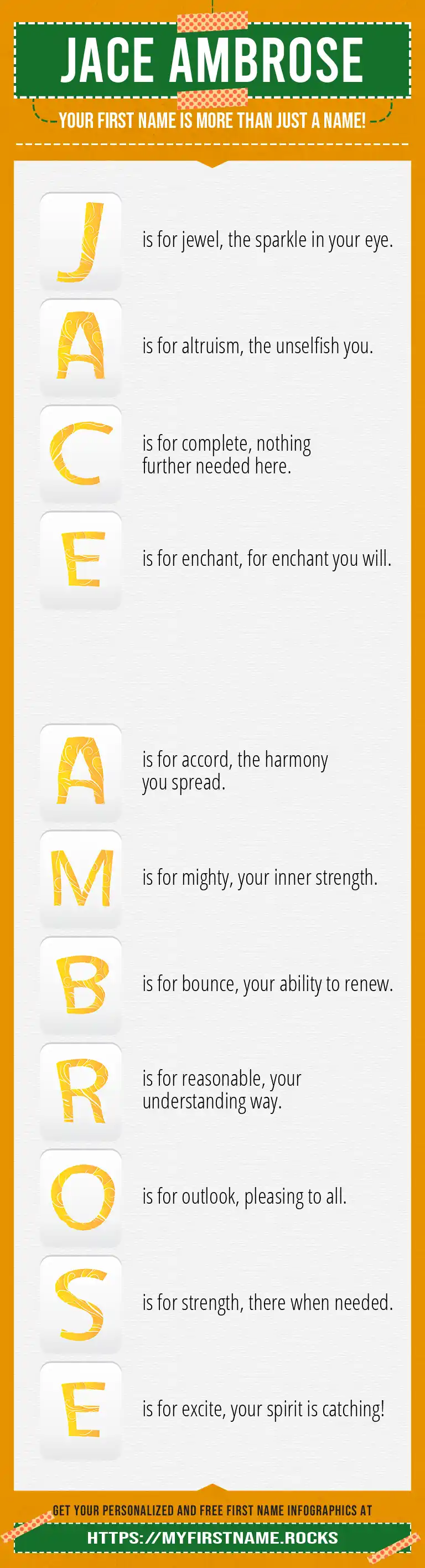 JACE AMBROSE

YOUR FIRST NAME IS MORE THAN JUST A NAME!

J is for jewel, the sparkle in your eye.

A is for altruism, the unselfish you.

C is for complete, nothing further needed here.

E is for enchant, for enchant you will.

A is for accord, the harmony you spread.

M is for mighty, your inner strength.

B is for bounce, your ability to renew.

R is for reasonable, your understanding way.

O is for outlook, pleasing to all.

S is for strength, there when needed.

E is for excite, your spirit is catching!

GET YOUR PERSONALIZED AND FREE FIRST NAME INFOGRAPHICS AT

HTTPS://MYFIRSTNAME.ROCKS