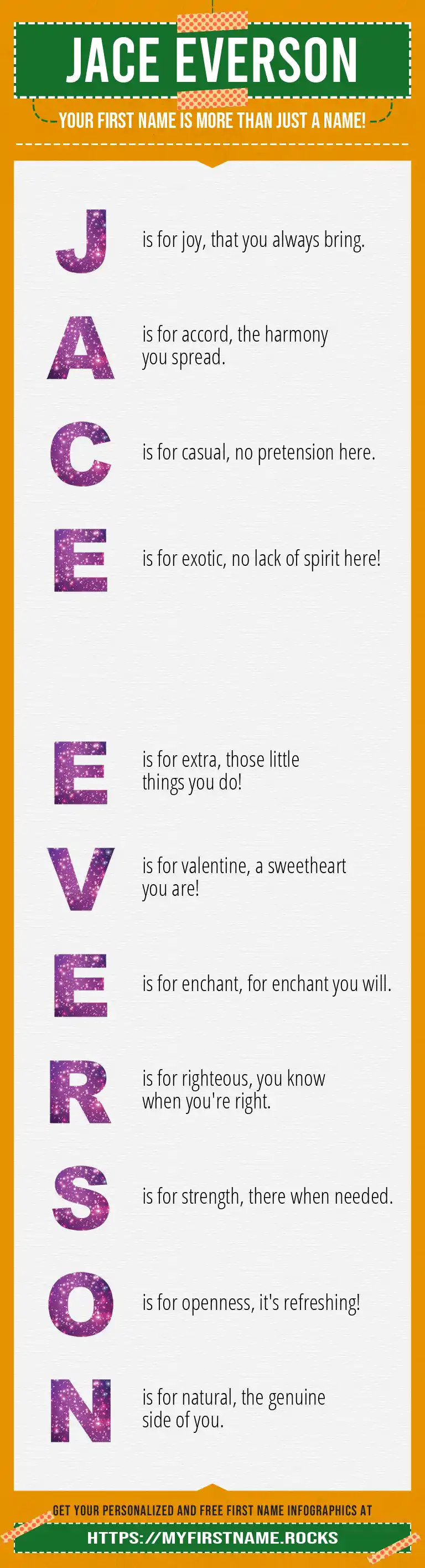 JACE EVERSON

YOUR FIRST NAME IS MORE THAN JUST A NAME!

J is for joy, that you always bring.

A is for accord, the harmony you spread.

C is for casual, no pretension here.

E is for exotic, no lack of spirit here!

E is for extra, those little things you do!

V is for valentine, a sweetheart you are!

E is for enchant, for enchant you will.

R is for righteous, you know when you're right.

S is for strength, there when needed.

O is for openness, it's refreshing!

N is for natural, the genuine side of you.

GET YOUR PERSONALIZED AND FREE FIRST NAME INFOGRAPHICS AT

HTTPS://MYFIRSTNAME.ROCKS