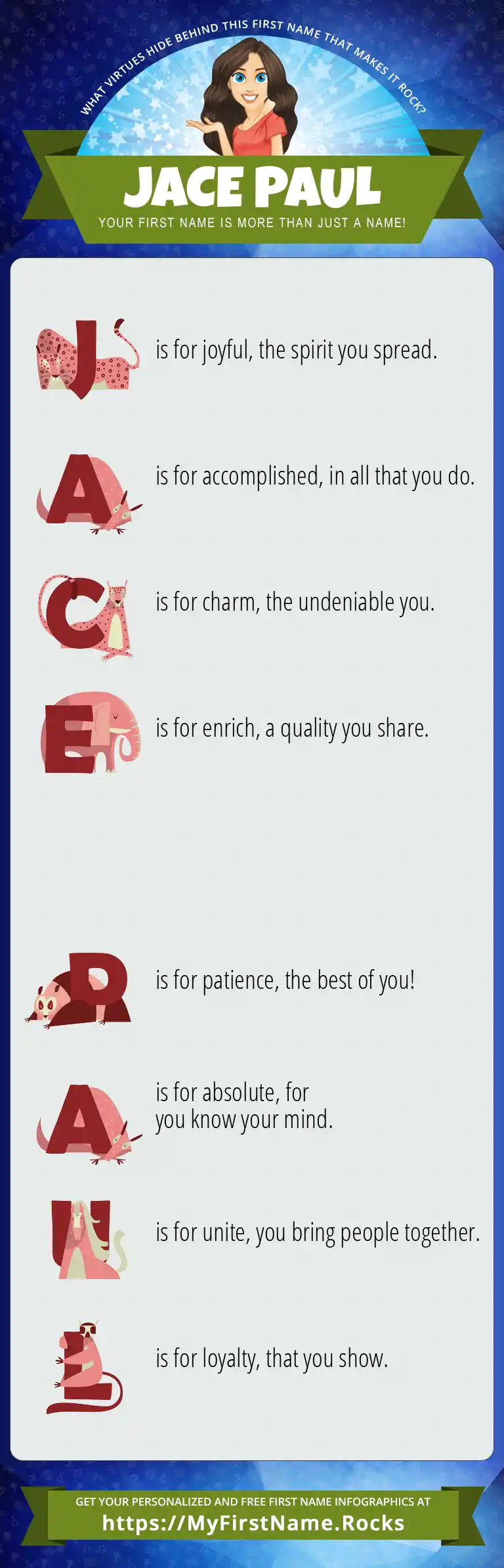 WHAT VIRTUES HIDE BEHIND THIS FIRST NAME THAT MAKES IT ROCK?

JACE PAUL

YOUR FIRST NAME IS MORE THAN JUST A NAME!

J is for joyful, the spirit you spread.

A is for accomplished, in all that you do.

C is for charm, the undeniable you.

E is for enrich, a quality you share.

P is for patience, the best of you!

A is for absolute, for you know your mind.

U is for unite, you bring people together.

L is for loyalty, that you show.

GET YOUR PERSONALIZED AND FREE FIRST NAME INFOGRAPHICS AT

https://MyFirstName.Rocks