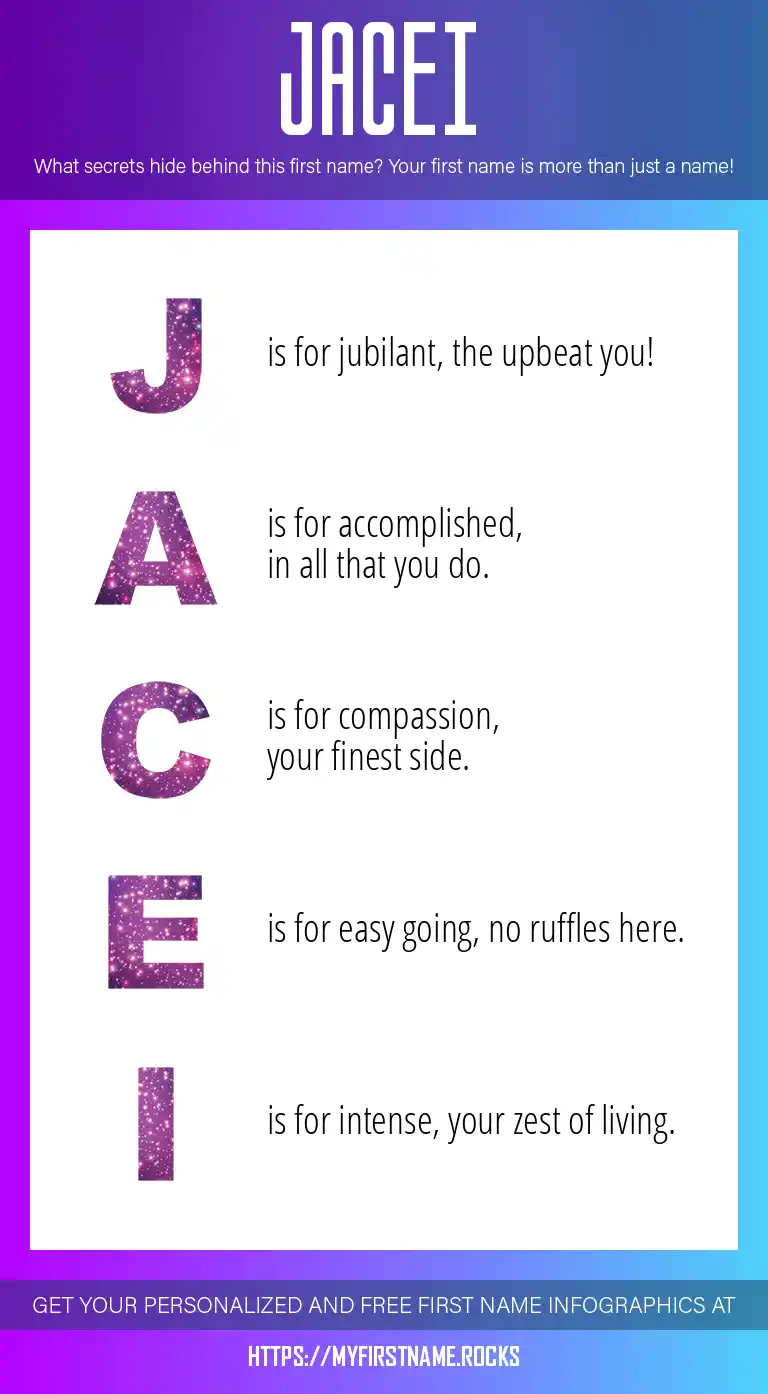 JACEI

What secrets hide behind this first name? Your first name is more than just a name!

J is for jubilant, the upbeat you!

A is for accomplished, in all that you do.

C is for compassion, your finest side.

E is for easy going, no ruffles here.

I is for intense, your zest of living.

GET YOUR PERSONALIZED AND FREE FIRST NAME INFOGRAPHICS AT

HTTPS://MYFIRSTNAME.ROCKS