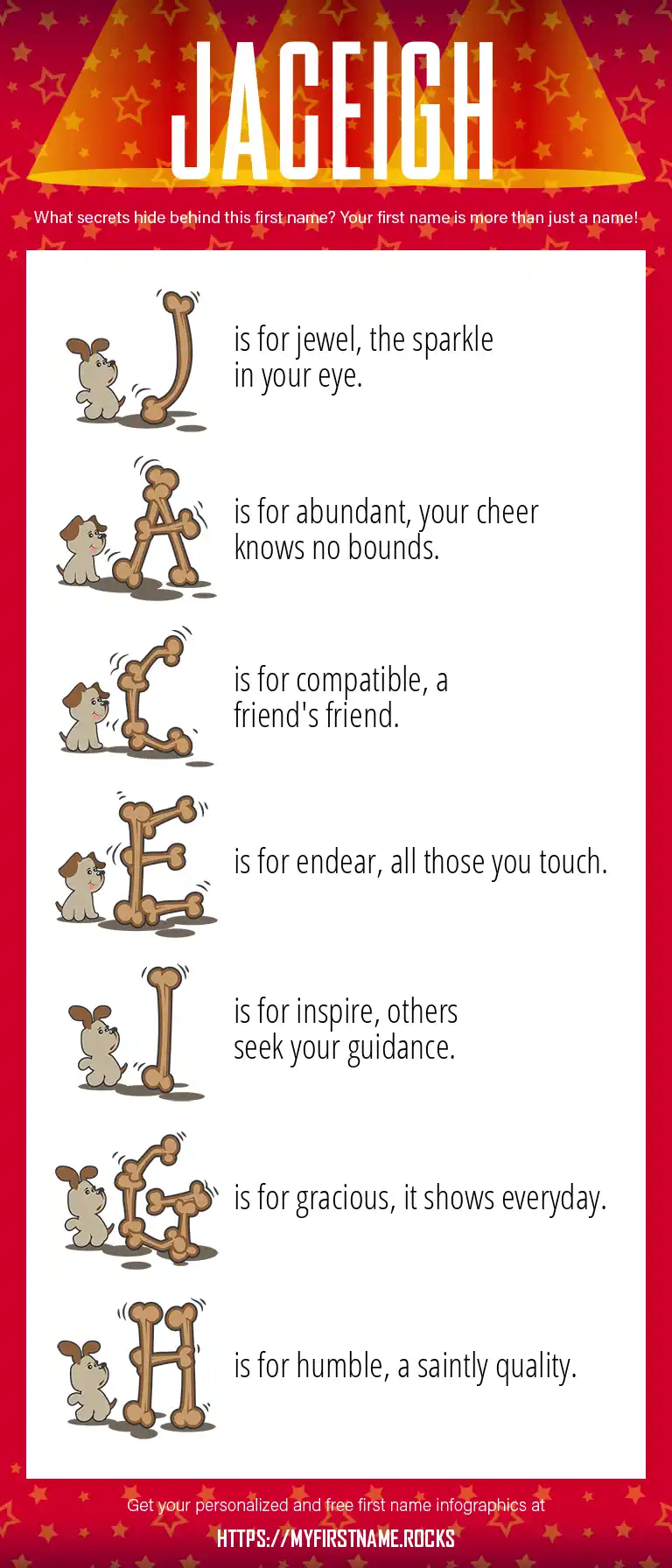 JACEIGH

What secrets hide behind this first name? Your first name is more than just a name!

J is for jewel, the sparkle in your eye.

A is for abundant, your cheer knows no bounds.

C is for compatible, a friend's friend.

E is for endear, all those you touch.

I is for inspire, others seek your guidance.

G is for gracious, it shows everyday.

H is for humble, a saintly quality.

Get your personalized and free first name infographics at

HTTPS://MYFIRSTNAME.ROCKS