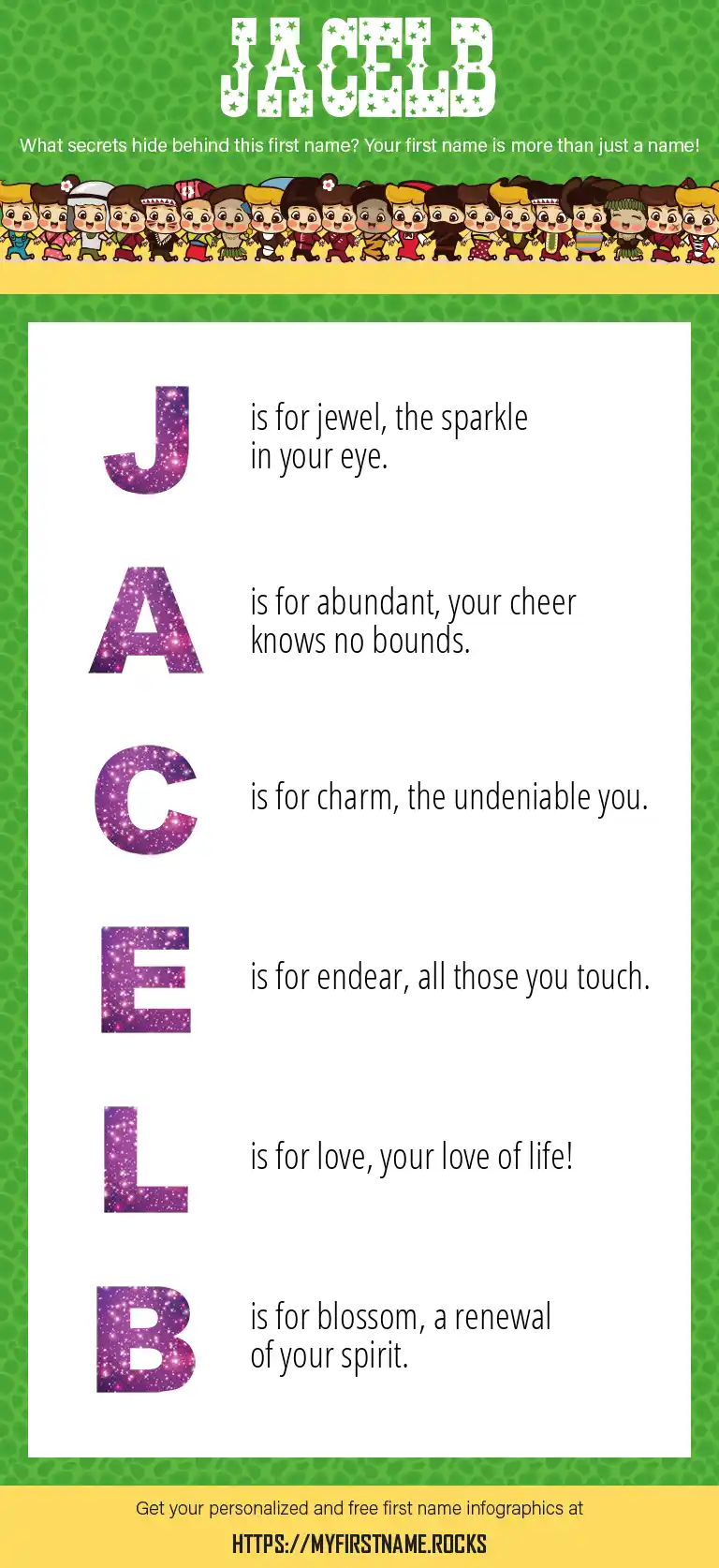 JACELB

What secrets hide behind this first name? Your first name is more than just a name!

J is for jewel, the sparkle in your eye.

A is for abundant, your cheer knows no bounds.

C is for charm, the undeniable you.

E is for endear, all those you touch.

L is for love, your love of life!

B is for blossom, a renewal of your spirit.

Get your personalized and free first name infographics at

HTTPS://MYFIRSTNAME.ROCKS