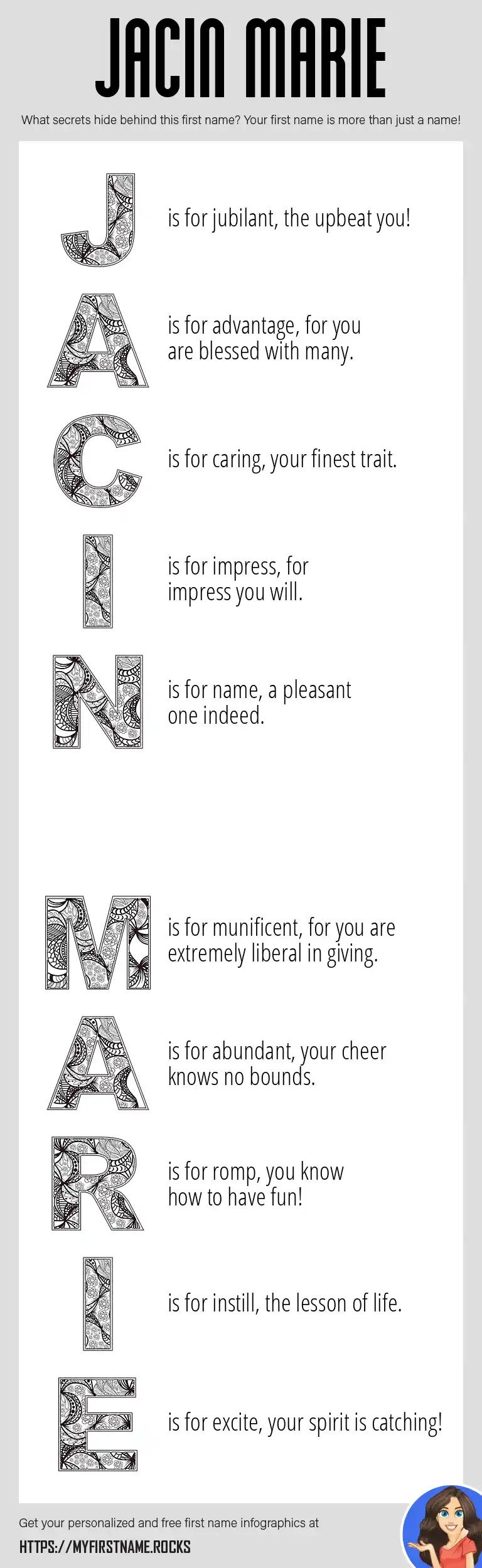 JACIN MARIE

What secrets hide behind this first name? Your first name is more than just a name!

J is for jubilant, the upbeat you!

A is for advantage, for you are blessed with many.

C is for caring, your finest trait.

I is for impress, for impress you will.

N is for name, a pleasant one indeed.

M is for munificent, for you are extremely liberal in giving.

A is for abundant, your cheer knows no bounds.

R is for romp, you know how to have fun!

I is for instill, the lesson of life.

E is for excite, your spirit is catching!

Get your personalized and free first name infographics at

HTTPS://MYFIRSTNAME.ROCKS