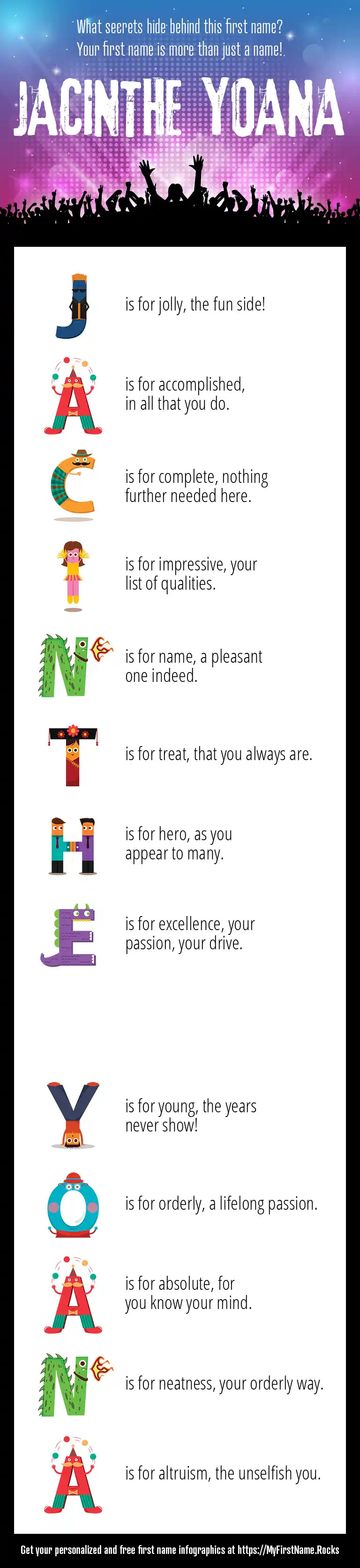 What secrets hide behind this first name?
Your first name is more than just a name!

JACINTHE YOANA

J is for jolly, the fun side!

A is for accomplished, in all that you do.

C is for complete, nothing further needed here.

I is for impressive, your list of qualities.

N is for name, a pleasant one indeed.

T is for treat, that you always are.

H is for hero, as you appear to many.

E is for excellence, your passion, your drive.

Y is for young, the years never show!

O is for orderly, a lifelong passion.

A is for absolute, for you know your mind.

N is for neatness, your orderly way.

A is for altruism, the unselfish you.

Get your personalized and free first name infographics at https://MyFirstName.Rocks