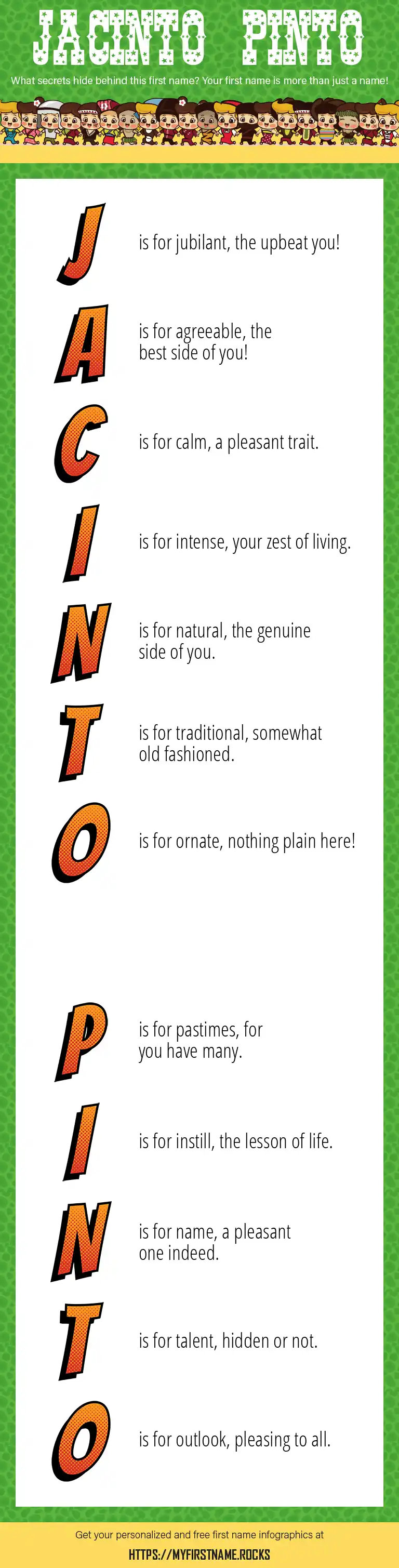 JACINTO PINTO

What secrets hide behind this first name? Your first name is more than just a name!

J is for jubilant, the upbeat you!

A is for agreeable, the best side of you!

C is for calm, a pleasant trait.

I is for intense, your zest of living.

N is for natural, the genuine side of you.

T is for traditional, somewhat old fashioned.

O is for ornate, nothing plain here!

P is for pastimes, for you have many.

I is for instill, the lesson of life.

N is for name, a pleasant one indeed.

T is for talent, hidden or not.

O is for outlook, pleasing to all.

Get your personalized and free first name infographics at

HTTPS://MYFIRSTNAME.ROCKS