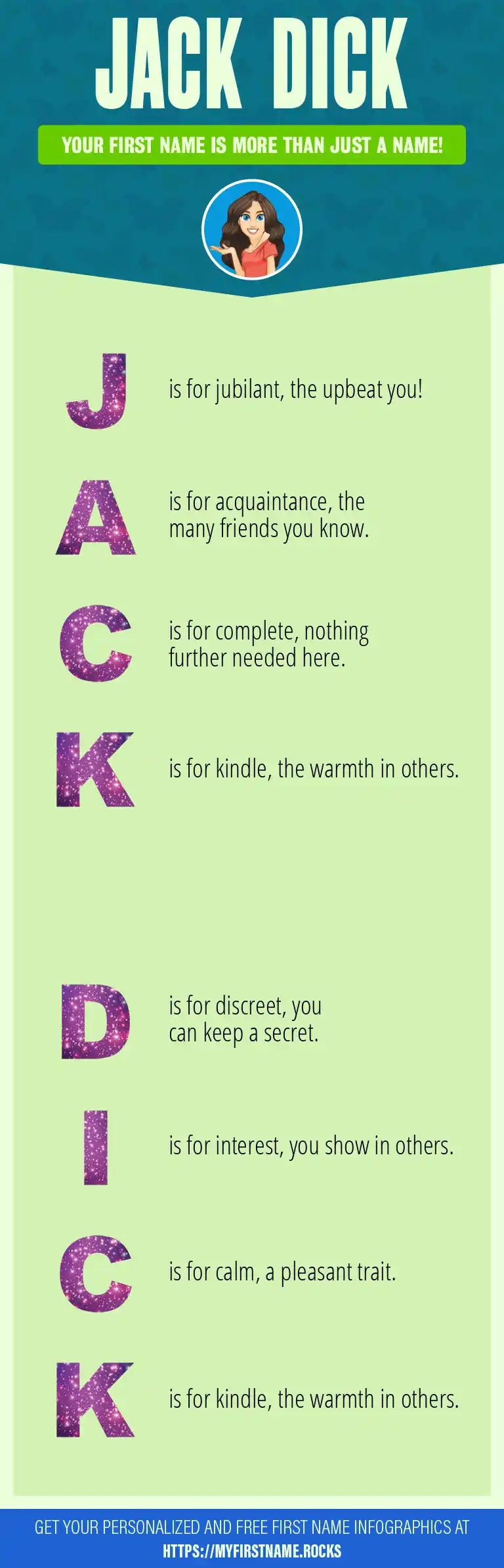 JACK DICK

YOUR FIRST NAME IS MORE THAN JUST A NAME!

J is for jubilant, the upbeat you!

A is for acquaintance, the many friends you know.

C is for complete, nothing further needed here.

K is for kindle, the warmth in others.

D is for discreet, you can keep a secret.

I is for interest, you show in others.

C is for calm, a pleasant trait.

K is for kindle, the warmth in others.

GET YOUR PERSONALIZED AND FREE FIRST NAME INFOGRAPHICS AT HTTPS://MYFIRSTNAME.ROCKS