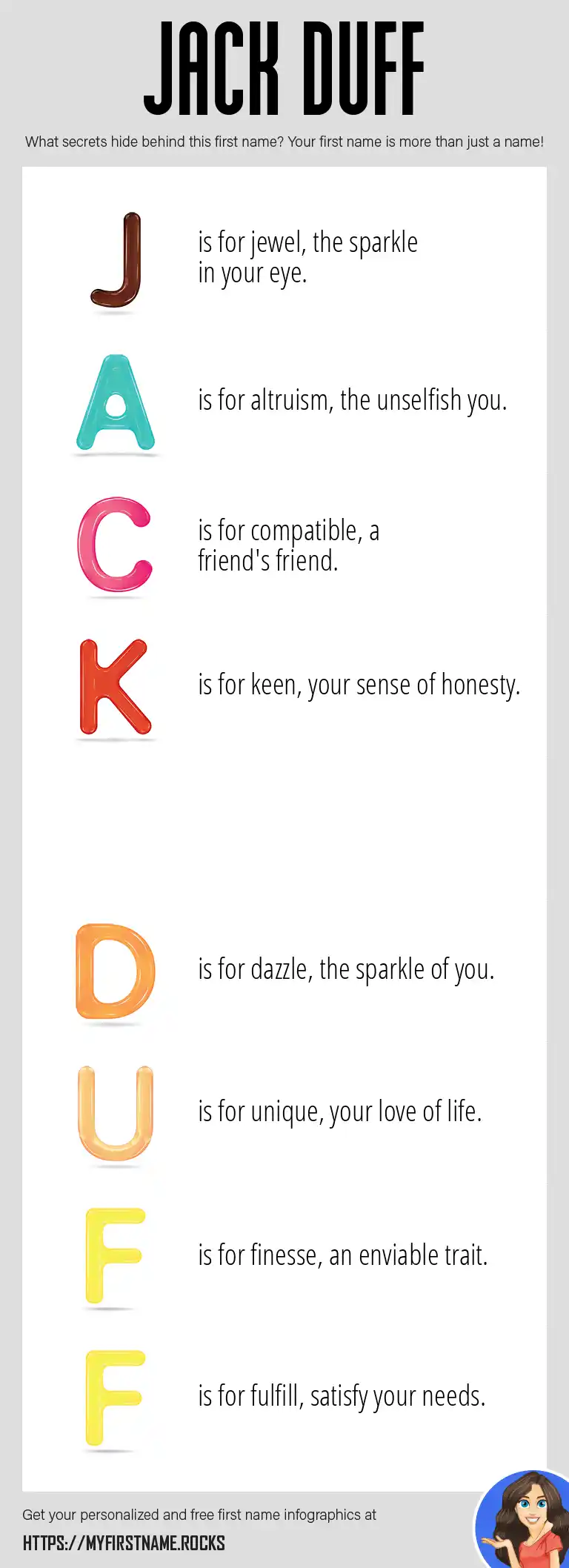 JACK DUFF

What secrets hide behind this first name? Your first name is more than just a name!

J is for jewel, the sparkle in your eye.

A is for altruism, the unselfish you.

C is for compatible, a friend's friend.

K is for keen, your sense of honesty.

D is for dazzle, the sparkle of you.

U is for unique, your love of life.

F is for finesse, an enviable trait.

F is for fulfill, satisfy your needs.

Get your personalized and free first name infographics at

HTTPS://MYFIRSTNAME.ROCKS