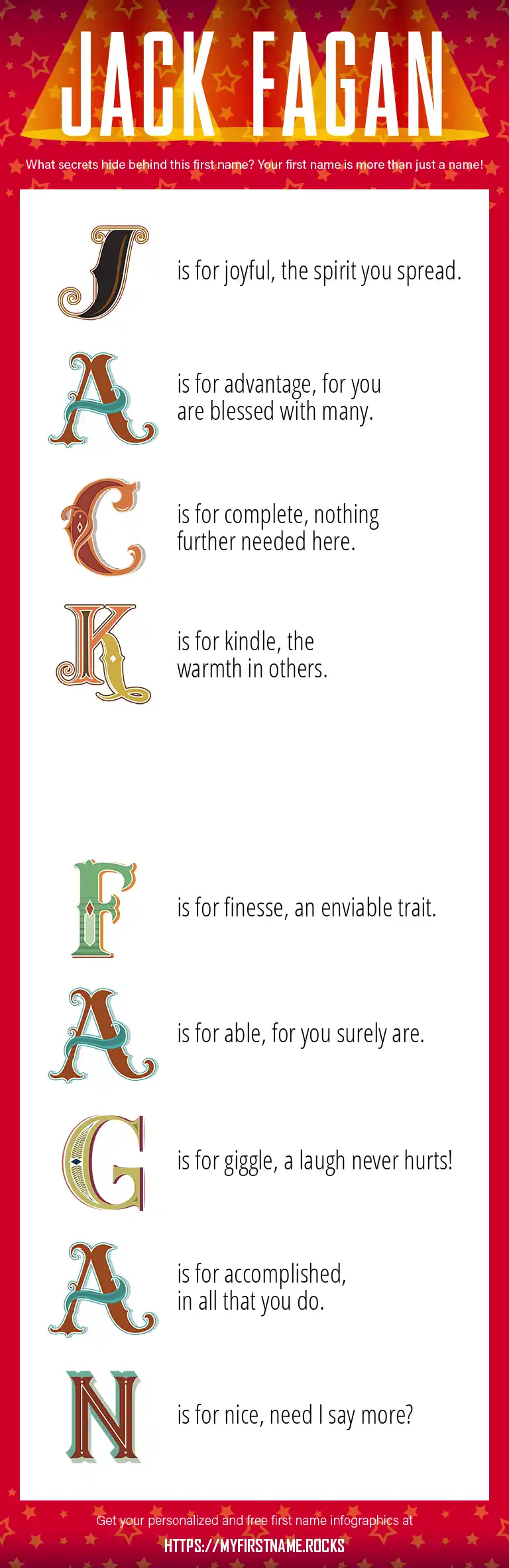 JACK FAGAN

What secrets hide behind this first name? Your first name is more than just a name!

J is for joyful, the spirit you spread.

A is for advantage, for you are blessed with many.

C is for complete, nothing further needed here.

K is for kindle, the warmth in others.

F is for finesse, an enviable trait.

A is for able, for you surely are.

G is for giggle, a laugh never hurts!

A is for accomplished, in all that you do.

N is for nice, need I say more?

Get your personalized and free first name infographics at

HTTPS://MYFIRSTNAME.ROCKS