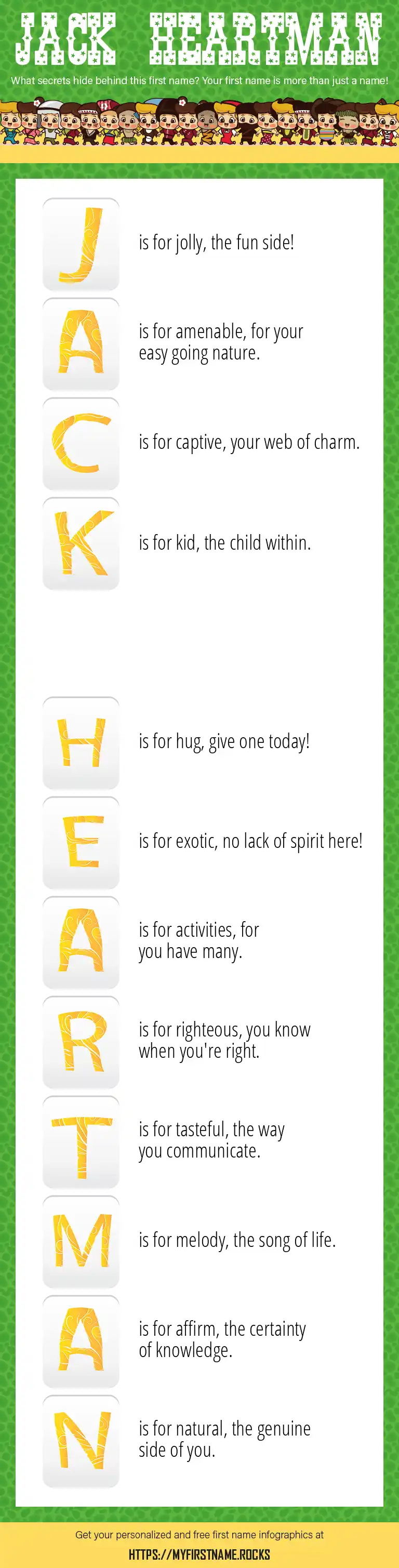 JACK HEARTMAN

What secrets hide behind this first name? Your first name is more than just a name!

J is for jolly, the fun side!

A is for amenable, for your easy going nature.

C is for captive, your web of charm.

K is for kid, the child within.

H is for hug, give one today!

E is for exotic, no lack of spirit here!

A is for activities, for you have many.

R is for righteous, you know when you're right.

T is for tasteful, the way you communicate.

M is for melody, the song of life.

A is for affirm, the certainty of knowledge.

N is for natural, the genuine side of you.

Get your personalized and free first name infographics at

HTTPS://MYFIRSTNAME.ROCKS