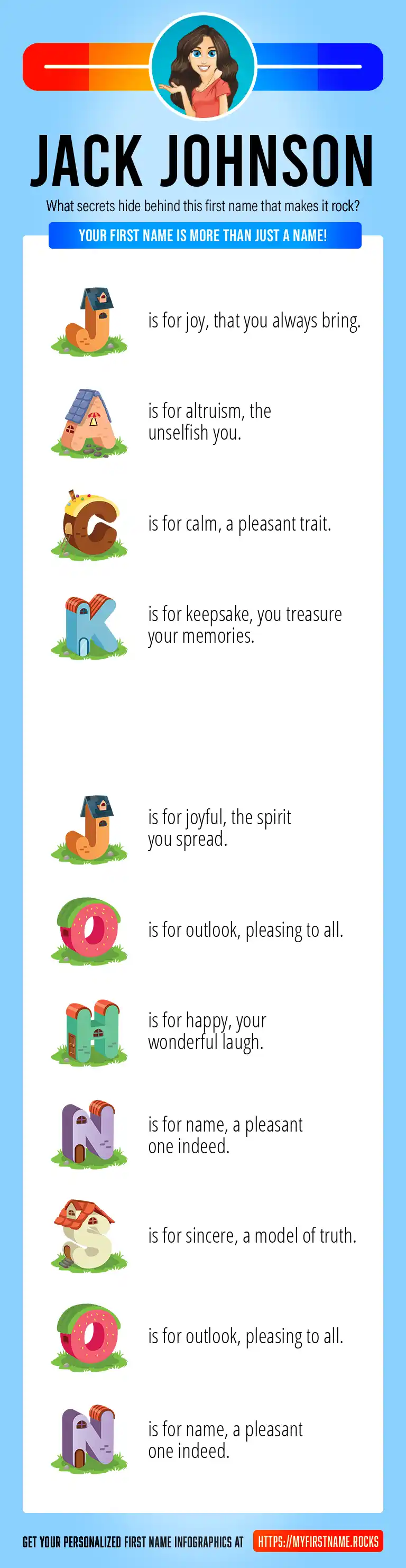 JACK JOHNSON

What secrets hide behind this first name that makes it rock?

YOUR FIRST NAME IS MORE THAN JUST A NAME!

J is for joy, that you always bring.

A is for altruism, the unselfish you.

C is for calm, a pleasant trait.

K is for keepsake, you treasure your memories.

J is for joyful, the spirit you spread.

O is for outlook, pleasing to all.

H is for happy, your wonderful laugh.

N is for name, a pleasant one indeed.

S is for sincere, a model of truth.

O is for outlook, pleasing to all.

N is for name, a pleasant one indeed.

GET YOUR PERSONALIZED FIRST NAME INFOGRAPHICS AT HTTPS://MYFIRSTNAME.ROCKS