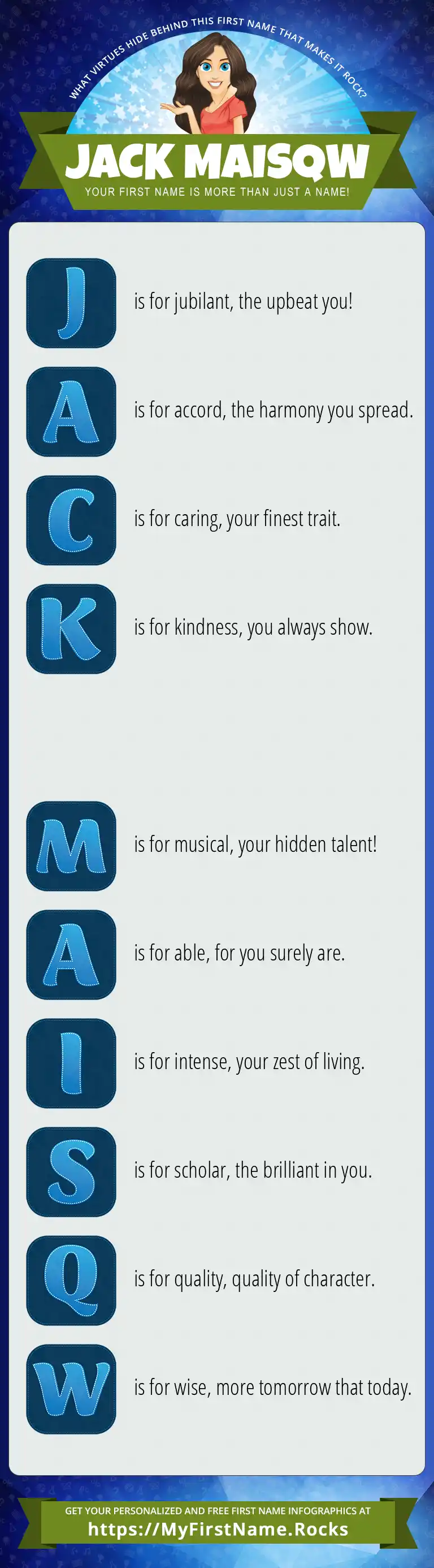 WHAT VIRTUES HIDE BEHIND THIS FIRST NAME THAT MAKES IT ROCK?

JACK MAISQW

YOUR FIRST NAME IS MORE THAN JUST A NAME!

J is for jubilant, the upbeat you!

A is for accord, the harmony you spread.

C is for caring, your finest trait.

K is for kindness, you always show.

M is for musical, your hidden talent!

A is for able, for you surely are.

I is for intense, your zest of living.

S is for scholar, the brilliant in you.

Q is for quality, quality of character.

W is for wise, more tomorrow that today.

GET YOUR PERSONALIZED AND FREE FIRST NAME INFOGRAPHICS AT
https://MyFirstName.Rocks