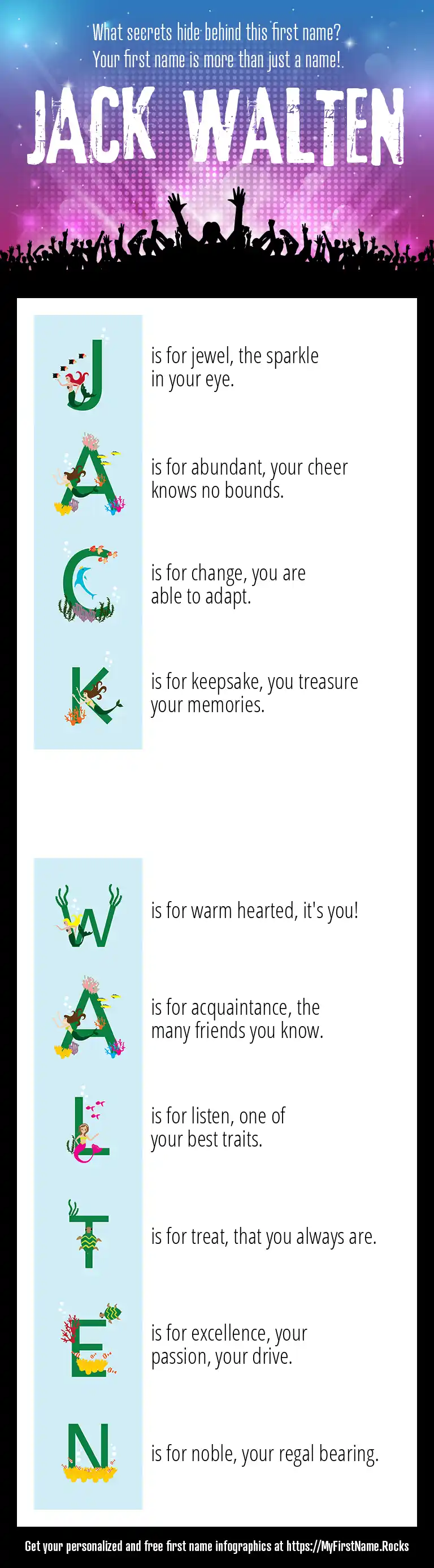 What secrets hide behind this first name?
Your first name is more than just a name!

JACK WALTEN

J is for jewel, the sparkle in your eye.

A is for abundant, your cheer knows no bounds.

C is for change, you are able to adapt.

K is for keepsake, you treasure your memories.

W is for warm hearted, it's you!

A is for acquaintance, the many friends you know.

L is for listen, one of your best traits.

T is for treat, that you always are.

E is for excellence, your passion, your drive.

N is for noble, your regal bearing.

Get your personalized and free first name infographics at https://MyFirstName.Rocks