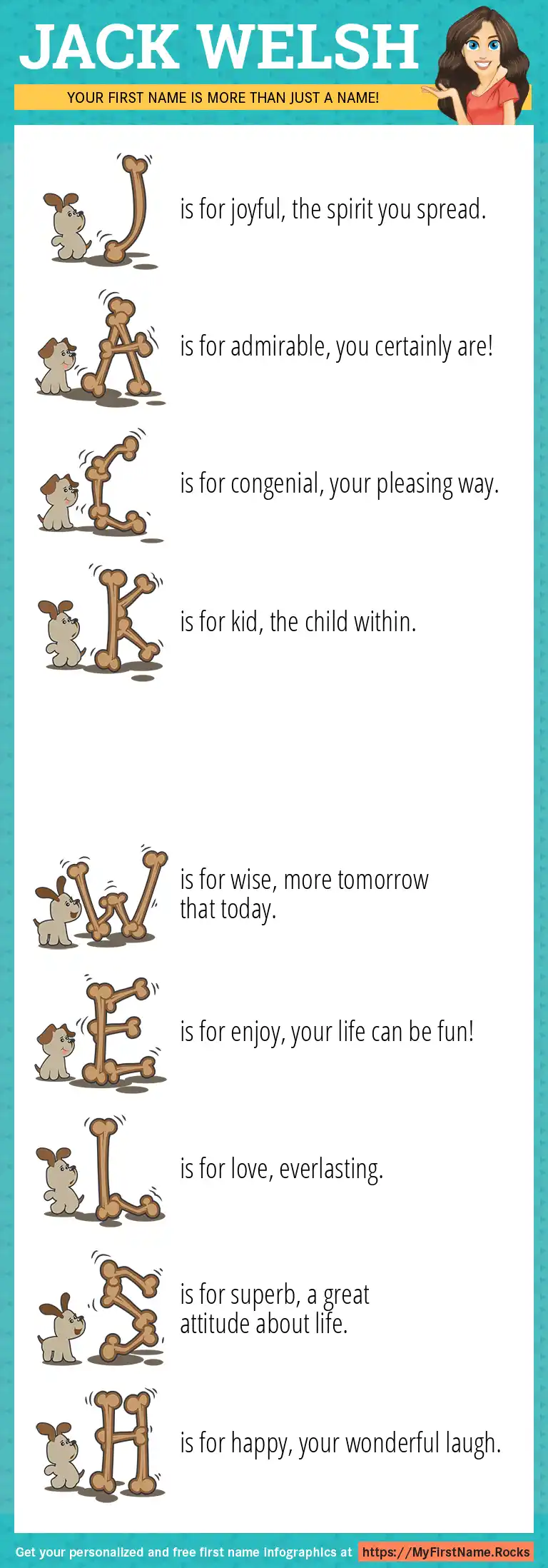 JACK WELSH

YOUR FIRST NAME IS MORE THAN JUST A NAME!

J is for joyful, the spirit you spread.

A is for admirable, you certainly are!

C is for congenial, your pleasing way.

K is for kid, the child within.

W is for wise, more tomorrow that today.

E is for enjoy, your life can be fun!

L is for love, everlasting.

S is for superb, a great attitude about life.

H is for happy, your wonderful laugh.

Get your personalized and free first name infographics at https://MyFirstName.Rocks