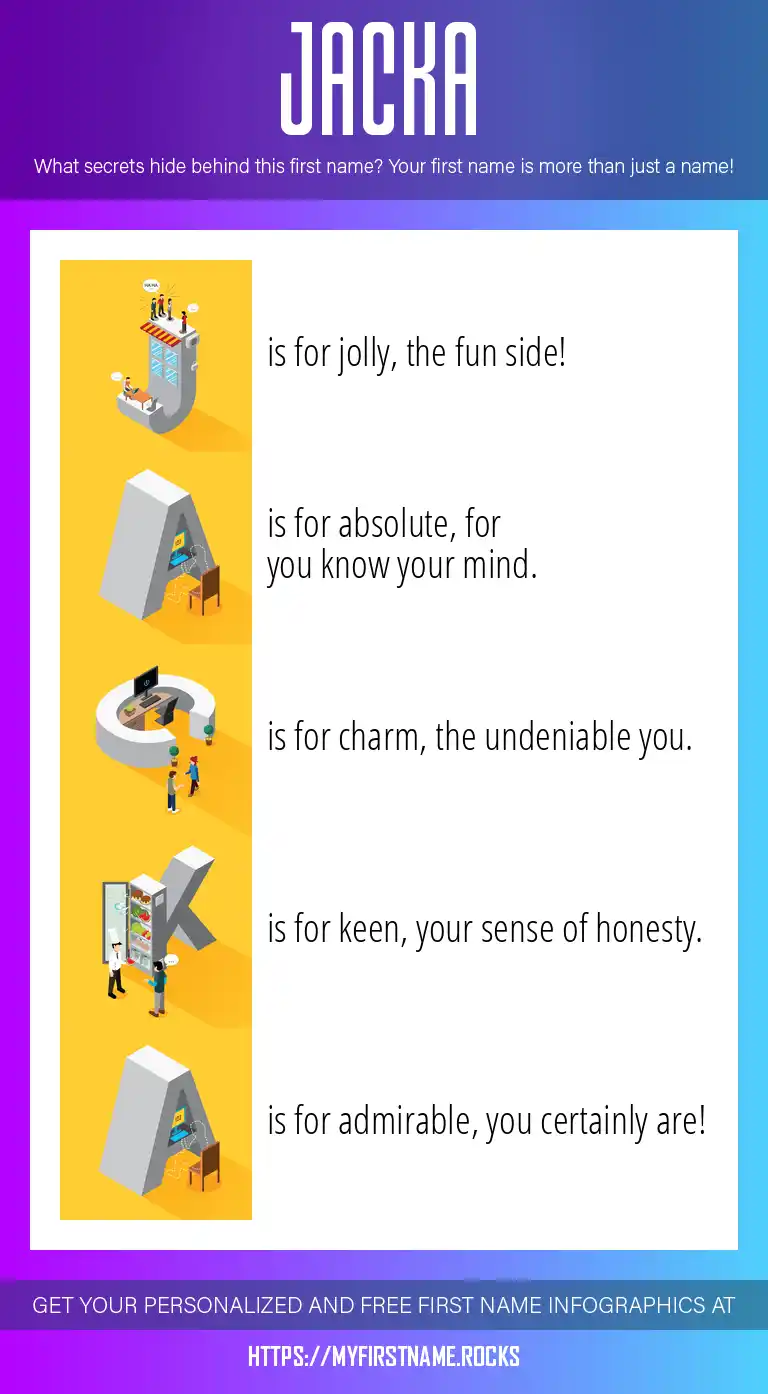 JACKA

What secrets hide behind this first name? Your first name is more than just a name!

J is for jolly, the fun side!

A is for absolute, for you know your mind.

C is for charm, the undeniable you.

K is for keen, your sense of honesty.

A is for admirable, you certainly are!

GET YOUR PERSONALIZED AND FREE FIRST NAME INFOGRAPHICS AT

HTTPS://MYFIRSTNAME.ROCKS