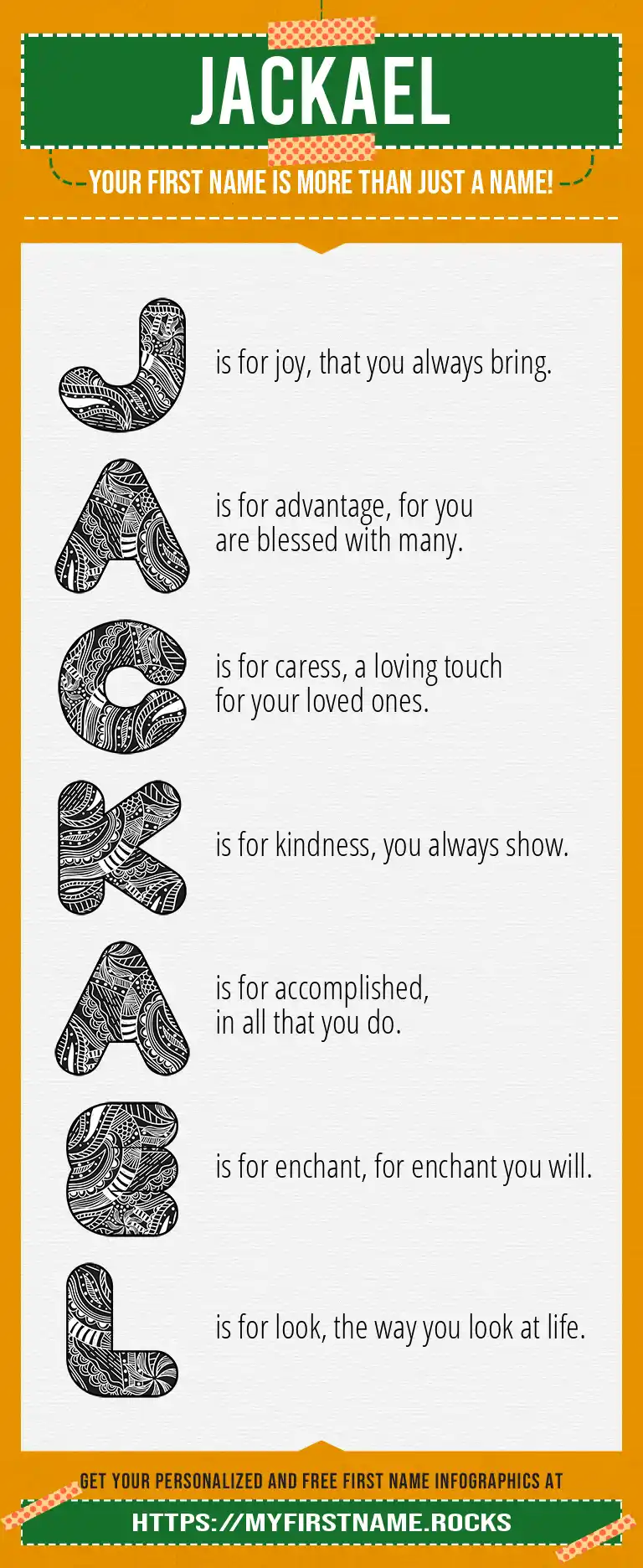 JACKAEL

YOUR FIRST NAME IS MORE THAN JUST A NAME!

J is for joy, that you always bring.

A is for advantage, for you are blessed with many.

C is for caress, a loving touch for your loved ones.

K is for kindness, you always show.

A is for accomplished, in all that you do.

E is for enchant, for enchant you will.

L is for look, the way you look at life.

GET YOUR PERSONALIZED AND FREE FIRST NAME INFOGRAPHICS AT

HTTPS://MYFIRSTNAME.ROCKS