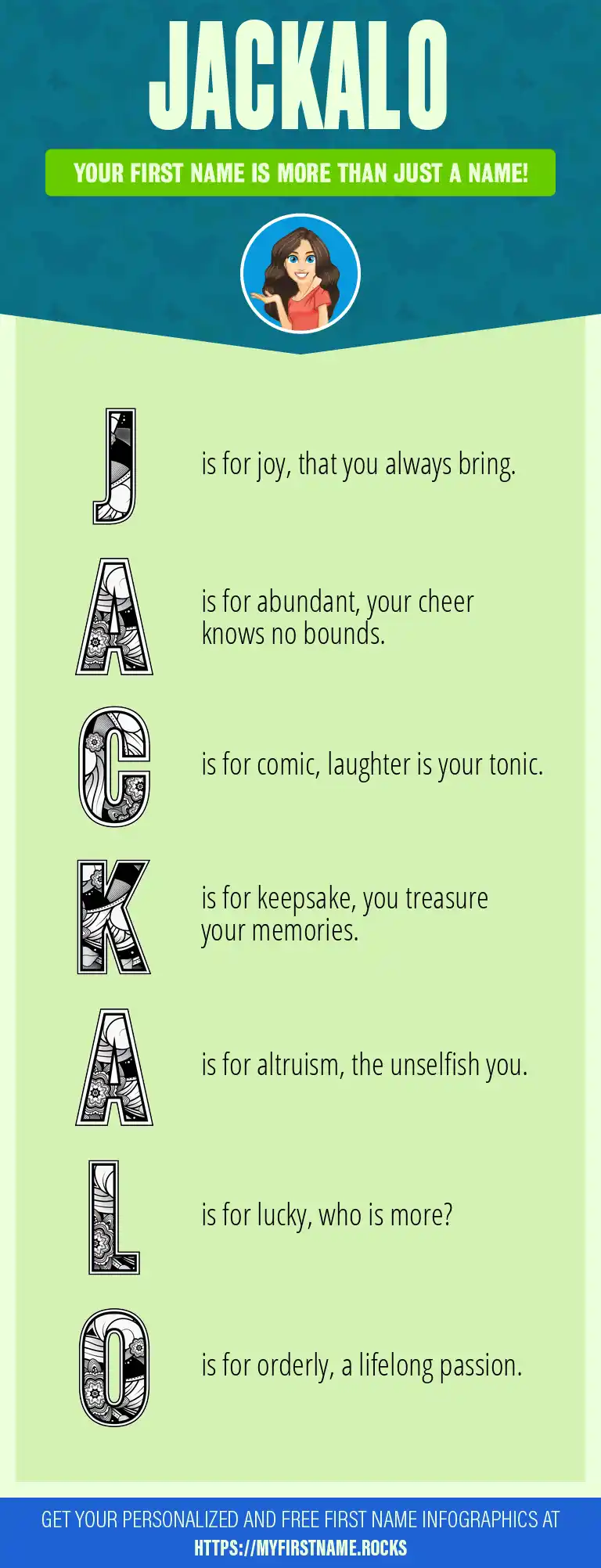 JACKALO

YOUR FIRST NAME IS MORE THAN JUST A NAME!

J is for joy, that you always bring.

A is for abundant, your cheer knows no bounds.

C is for comic, laughter is your tonic.

K is for keepsake, you treasure your memories.

A is for altruism, the unselfish you.

L is for lucky, who is more?

O is for orderly, a lifelong passion.

GET YOUR PERSONALIZED AND FREE FIRST NAME INFOGRAPHICS AT HTTPS://MYFIRSTNAME.ROCKS