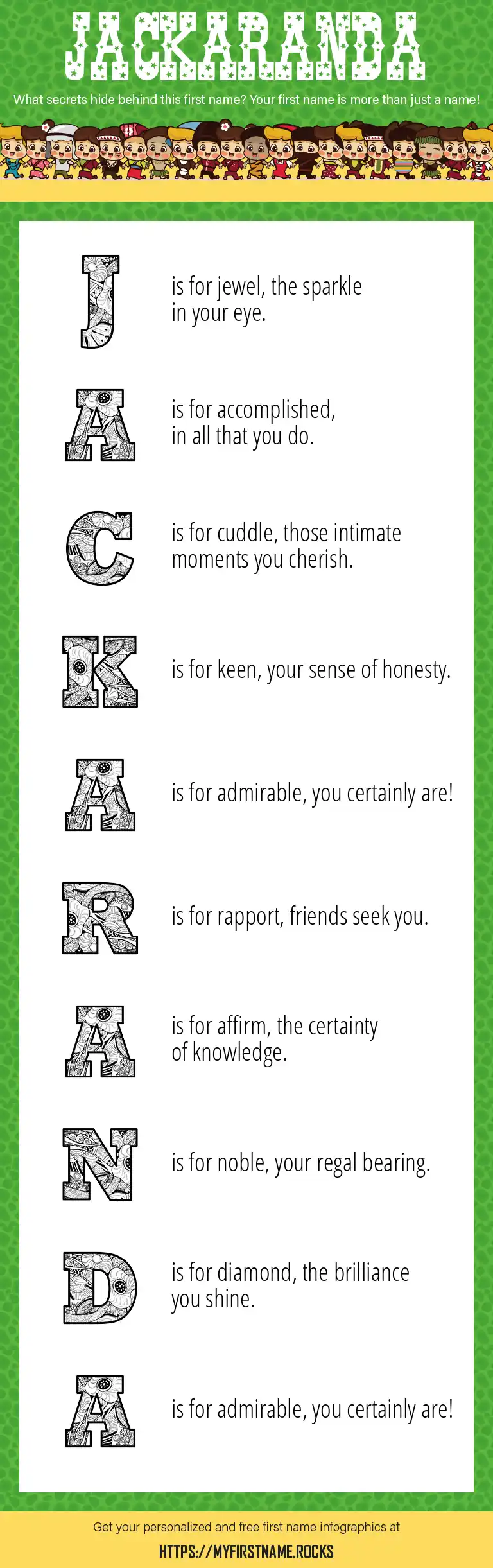 JACKARANDA

What secrets hide behind this first name? Your first name is more than just a name!

J is for jewel, the sparkle in your eye.

A is for accomplished, in all that you do.

C is for cuddle, those intimate moments you cherish.

K is for keen, your sense of honesty.

A is for admirable, you certainly are!

R is for rapport, friends seek you.

A is for affirm, the certainty of knowledge.

N is for noble, your regal bearing.

D is for diamond, the brilliance you shine.

A is for admirable, you certainly are!

Get your personalized and free first name infographics at

HTTPS://MYFIRSTNAME.ROCKS