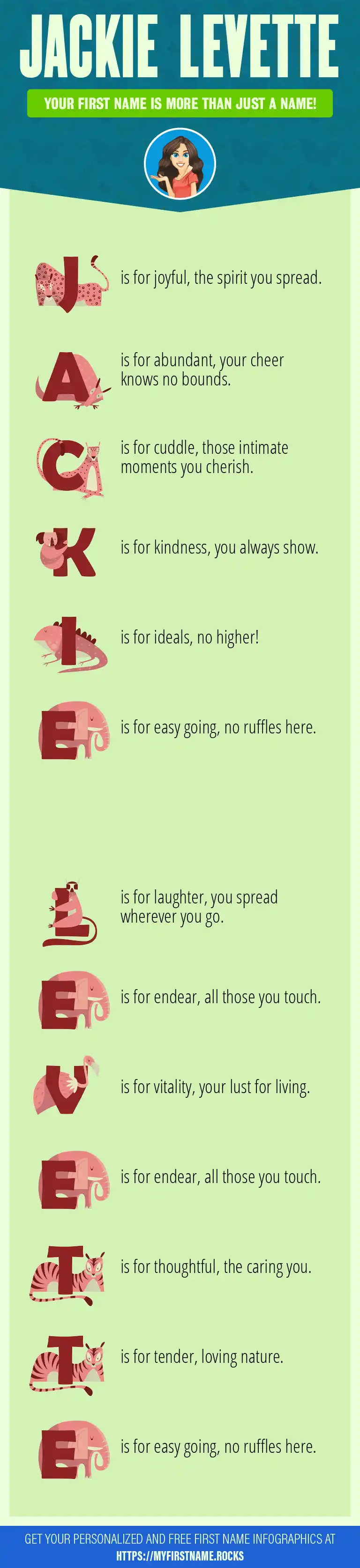 JACKIE LEVETTE

YOUR FIRST NAME IS MORE THAN JUST A NAME!

J is for joyful, the spirit you spread.

A is for abundant, your cheer knows no bounds.

C is for cuddle, those intimate moments you cherish.

K is for kindness, you always show.

I is for ideals, no higher!

E is for easy going, no ruffles here.

L is for laughter, you spread wherever you go.

E is for endear, all those you touch.

V is for vitality, your lust for living.

E is for endear, all those you touch.

T is for thoughtful, the caring you.

T is for tender, loving nature.

E is for easy going, no ruffles here.

GET YOUR PERSONALIZED AND FREE FIRST NAME INFOGRAPHICS AT HTTPS://MYFIRSTNAME.ROCKS