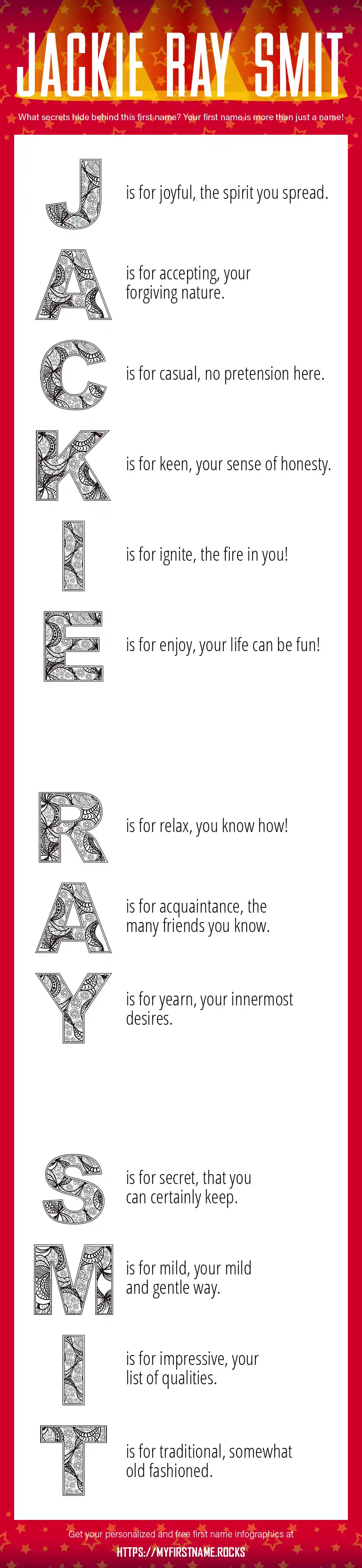 JACKIE RAY SMIT

What secrets hide behind this first name? Your first name is more than just a name!

J is for joyful, the spirit you spread.

A is for accepting, your forgiving nature.

C is for casual, no pretension here.

K is for keen, your sense of honesty.

I is for ignite, the fire in you!

E is for enjoy, your life can be fun!

R is for relax, you know how!

A is for acquaintance, the many friends you know.

Y is for yearn, your innermost desires.

S is for secret, that you can certainly keep.

M is for mild, your mild and gentle way.

I is for impressive, your list of qualities.

T is for traditional, somewhat old fashioned.

Get your personalized and free first name infographics at

HTTPS://MYFIRSTNAME.ROCKS