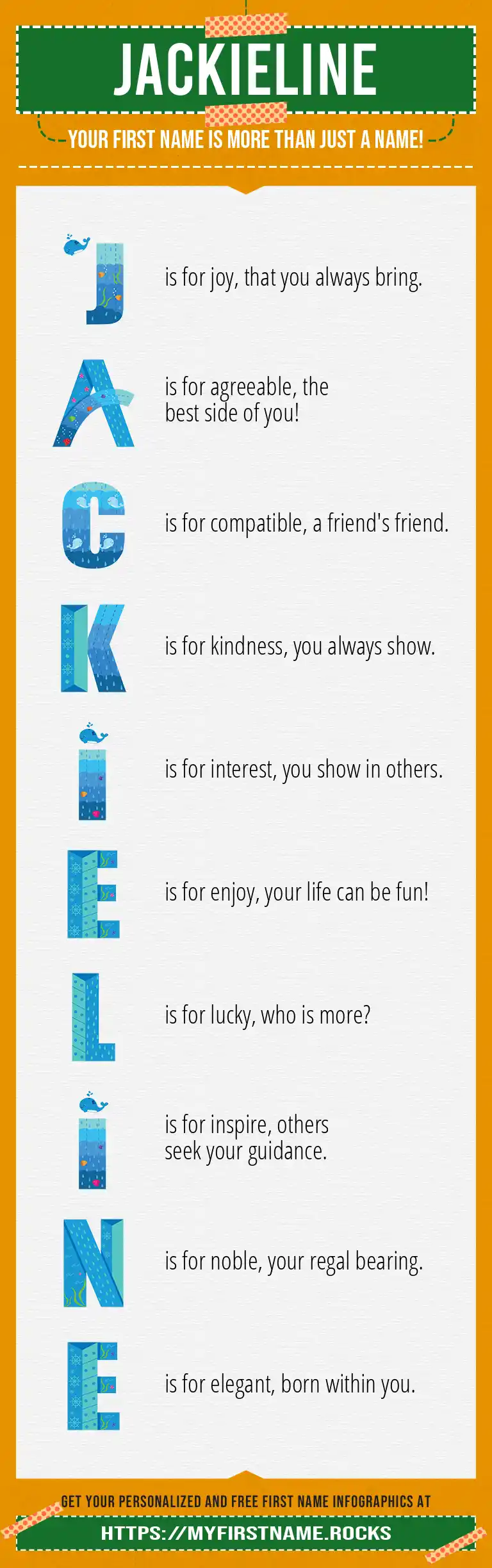 JACKIELINE

YOUR FIRST NAME IS MORE THAN JUST A NAME!

J is for joy, that you always bring.

A is for agreeable, the best side of you!

C is for compatible, a friend's friend.

K is for kindness, you always show.

I is for interest, you show in others.

E is for enjoy, your life can be fun!

L is for lucky, who is more?

I is for inspire, others seek your guidance.

N is for noble, your regal bearing.

E is for elegant, born within you.

GET YOUR PERSONALIZED AND FREE FIRST NAME INFOGRAPHICS AT

HTTPS://MYFIRSTNAME.ROCKS