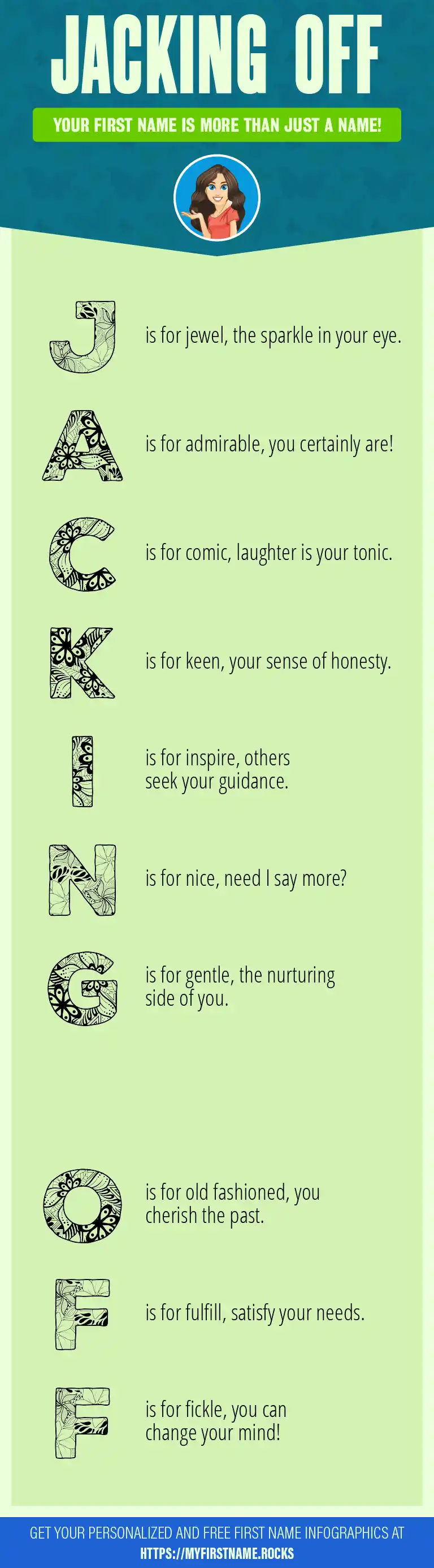 JACKING OFF

YOUR FIRST NAME IS MORE THAN JUST A NAME!

J is for jewel, the sparkle in your eye.

A is for admirable, you certainly are!

C is for comic, laughter is your tonic.

K is for keen, your sense of honesty.

I is for inspire, others seek your guidance.

N is for nice, need I say more?

G is for gentle, the nurturing side of you.

O is for old fashioned, you cherish the past.

F is for fulfill, satisfy your needs.

F is for fickle, you can change your mind!

GET YOUR PERSONALIZED AND FREE FIRST NAME INFOGRAPHICS AT HTTPS://MYFIRSTNAME.ROCKS