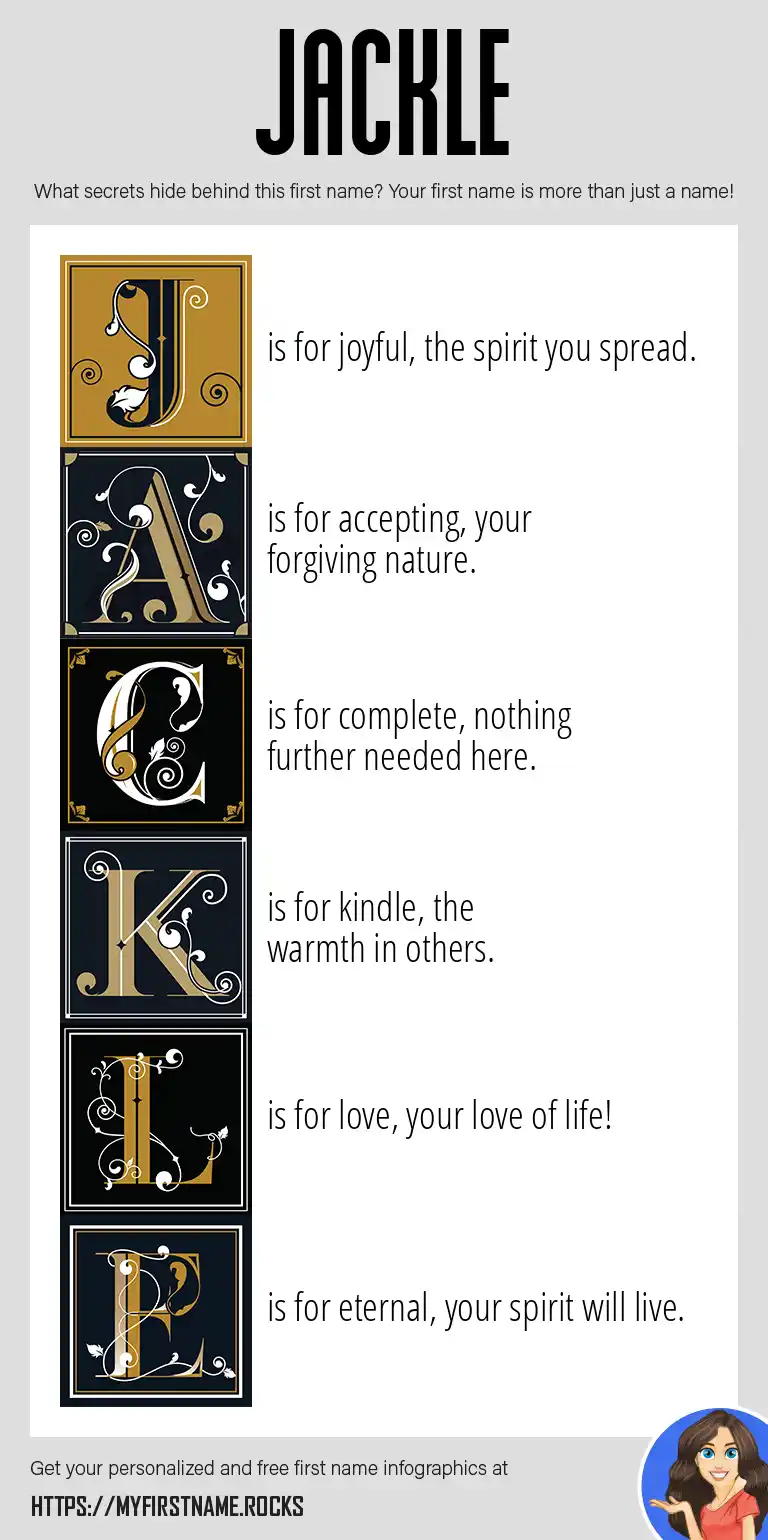 JACKLE

What secrets hide behind this first name? Your first name is more than just a name!

J is for joyful, the spirit you spread.

A is for accepting, your forgiving nature.

C is for complete, nothing further needed here.

K is for kindle, the warmth in others.

L is for love, your love of life!

E is for eternal, your spirit will live.

Get your personalized and free first name infographics at

HTTPS://MYFIRSTNAME.ROCKS