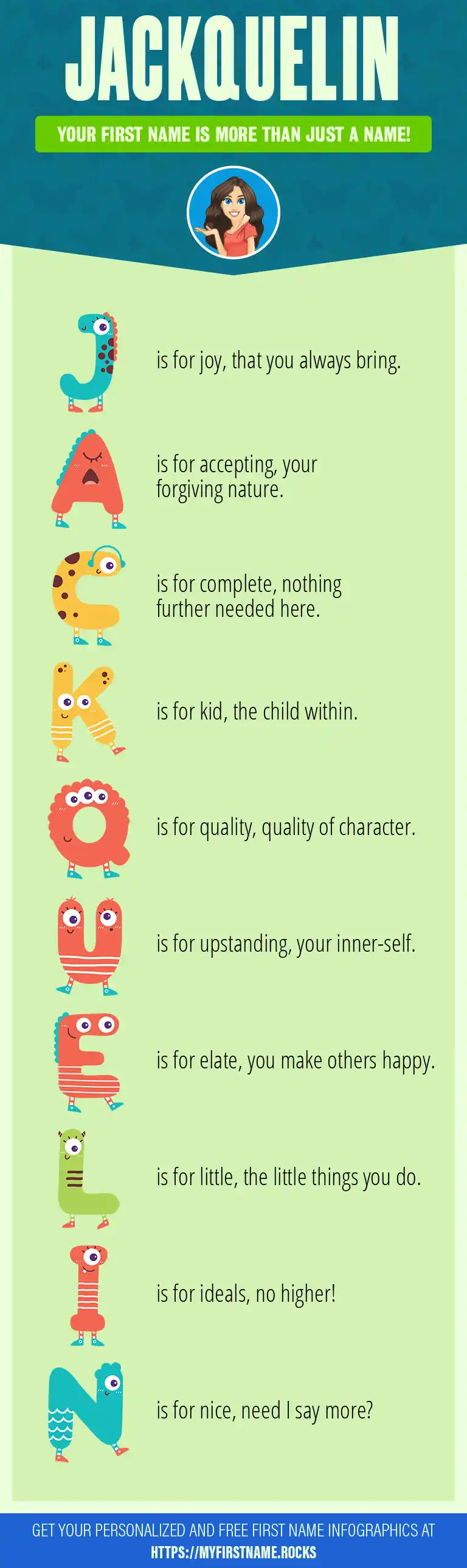 JACKQUELIN

YOUR FIRST NAME IS MORE THAN JUST A NAME!

J is for joy, that you always bring.

A is for accepting, your forgiving nature.

C is for complete, nothing further needed here.

K is for kid, the child within.

Q is for quality, quality of character.

U is for upstanding, your inner-self.

E is for elate, you make others happy.

L is for little, the little things you do.

I is for ideals, no higher!

N is for nice, need I say more?

GET YOUR PERSONALIZED AND FREE FIRST NAME INFOGRAPHICS AT HTTPS://MYFIRSTNAME.ROCKS