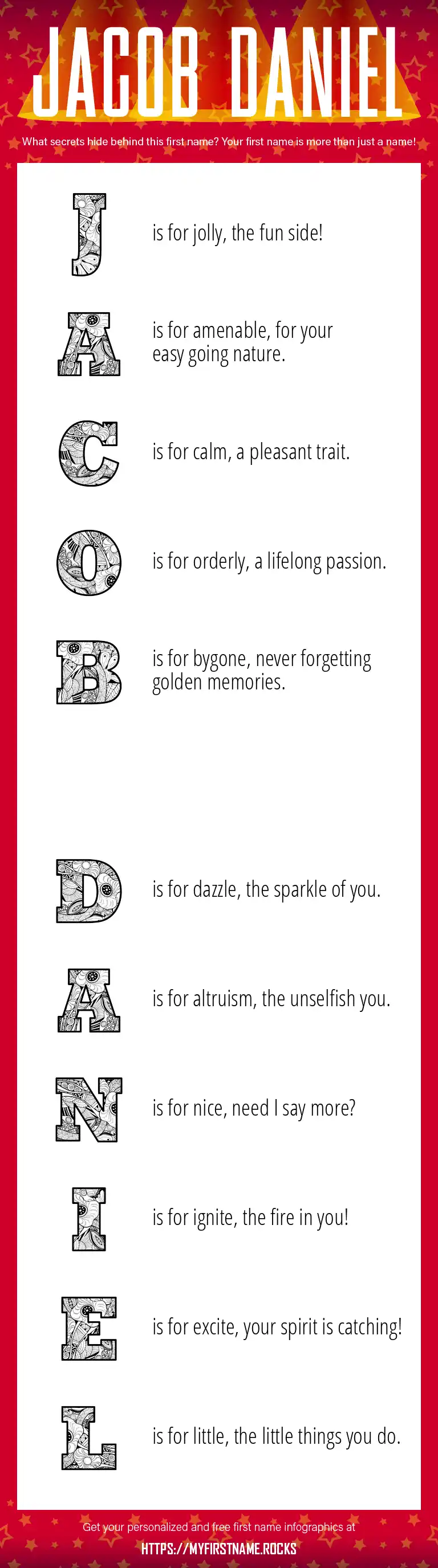 JACOB DANIEL

What secrets hide behind this first name? Your first name is more than just a name!

J is for jolly, the fun side!

A is for amenable, for your easy going nature.

C is for calm, a pleasant trait.

O is for orderly, a lifelong passion.

B is for bygone, never forgetting golden memories.

D is for dazzle, the sparkle of you.

A is for altruism, the unselfish you.

N is for nice, need I say more?

I is for ignite, the fire in you!

E is for excite, your spirit is catching!

L is for little, the little things you do.

Get your personalized and free first name infographics at

HTTPS://MYFIRSTNAME.ROCKS