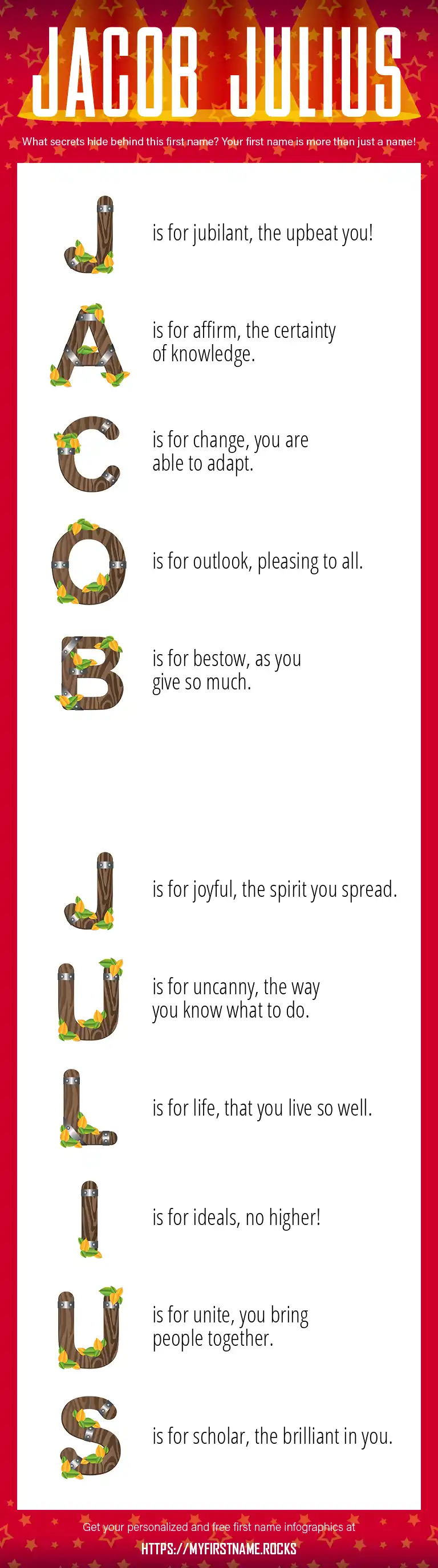 JACOB JULIUS

What secrets hide behind this first name? Your first name is more than just a name!

J is for jubilant, the upbeat you!

A is for affirm, the certainty of knowledge.

C is for change, you are able to adapt.

O is for outlook, pleasing to all.

B is for bestow, as you give so much.

J is for joyful, the spirit you spread.

U is for uncanny, the way you know what to do.

L is for life, that you live so well.

I is for ideals, no higher!

U is for unite, you bring people together.

S is for scholar, the brilliant in you.

Get your personalized and free first name infographics at

HTTPS://MYFIRSTNAME.ROCKS