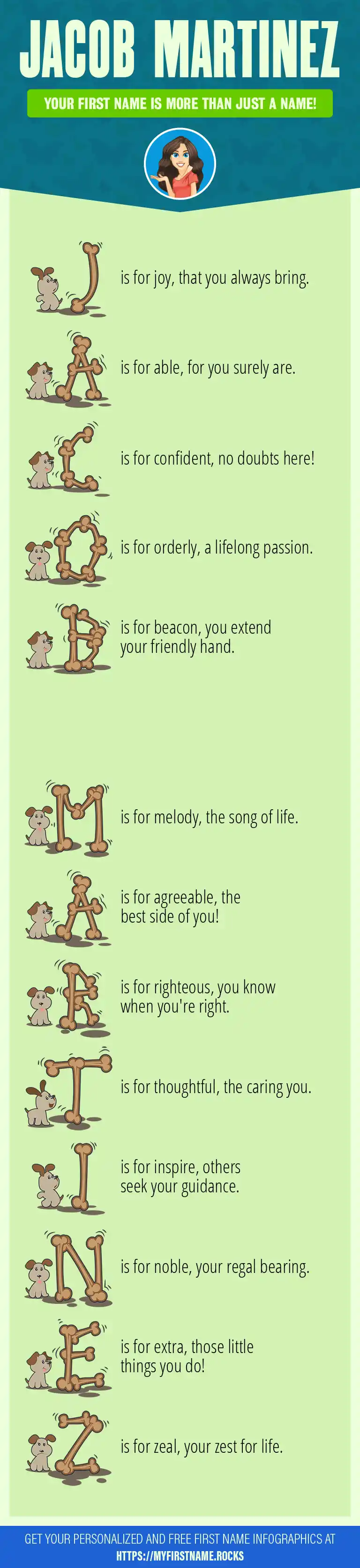 JACOB MARTINEZ

YOUR FIRST NAME IS MORE THAN JUST A NAME!

J is for joy, that you always bring.

A is for able, for you surely are.

C is for confident, no doubts here!

O is for orderly, a lifelong passion.

B is for beacon, you extend your friendly hand.

M is for melody, the song of life.

A is for agreeable, the best side of you!

R is for righteous, you know when you're right.

T is for thoughtful, the caring you.

I is for inspire, others seek your guidance.

N is for noble, your regal bearing.

E is for extra, those little things you do!

Z is for zeal, your zest for life.

GET YOUR PERSONALIZED AND FREE FIRST NAME INFOGRAPHICS AT HTTPS://MYFIRSTNAME.ROCKS