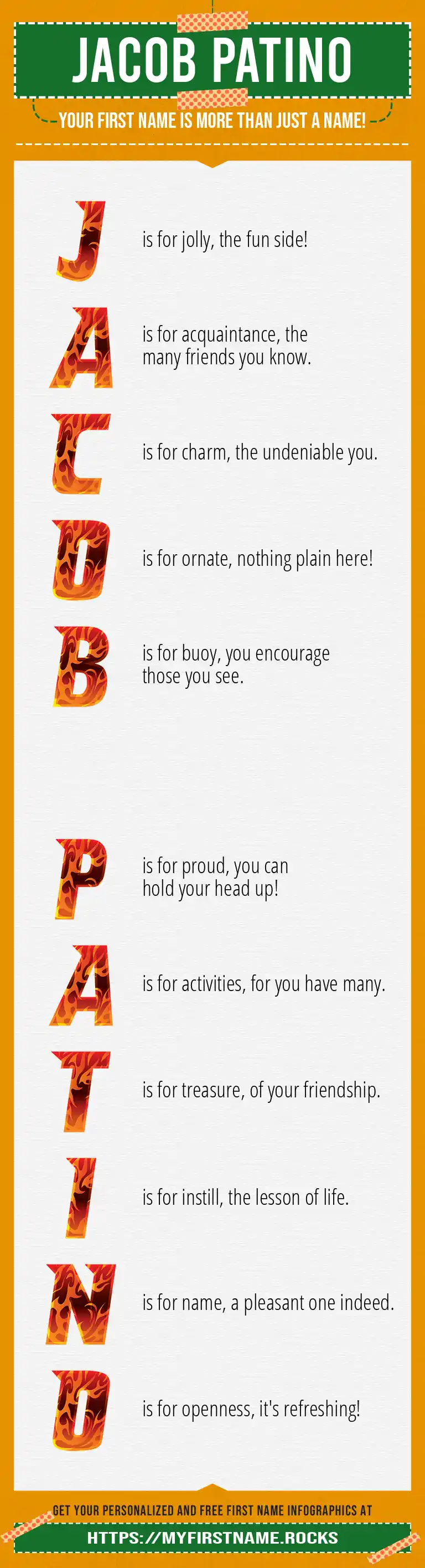 JACOB PATINO

YOUR FIRST NAME IS MORE THAN JUST A NAME!

J is for jolly, the fun side!

A is for acquaintance, the many friends you know.

C is for charm, the undeniable you.

O is for ornate, nothing plain here!

B is for buoy, you encourage those you see.

P is for proud, you can hold your head up!

A is for activities, for you have many.

T is for treasure, of your friendship.

I is for instill, the lesson of life.

N is for name, a pleasant one indeed.

O is for openness, it's refreshing!

GET YOUR PERSONALIZED AND FREE FIRST NAME INFOGRAPHICS AT

HTTPS://MYFIRSTNAME.ROCKS