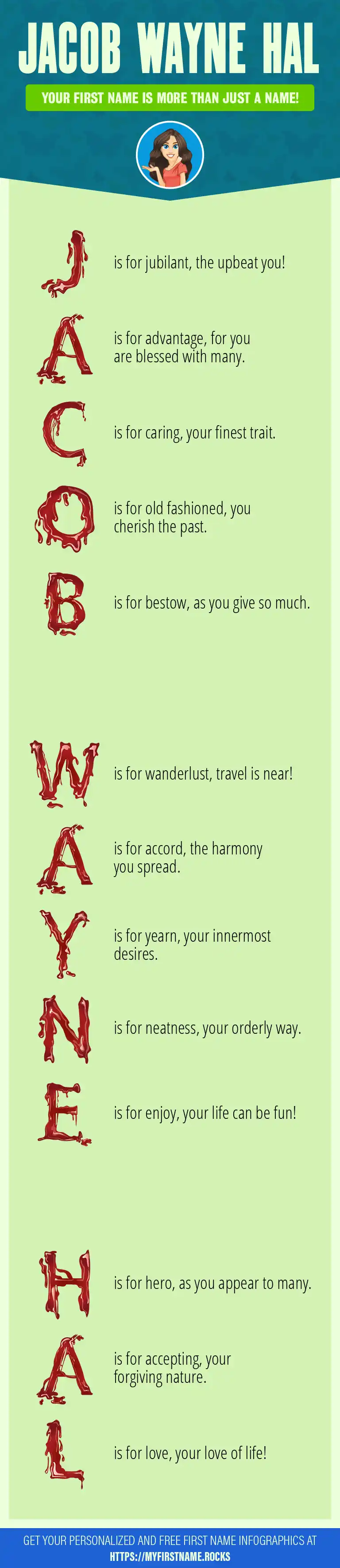 JACOB WAYNE HAL

YOUR FIRST NAME IS MORE THAN JUST A NAME!

J is for jubilant, the upbeat you!

A is for advantage, for you are blessed with many.

C is for caring, your finest trait.

O is for old fashioned, you cherish the past.

B is for bestow, as you give so much.

W is for wanderlust, travel is near!

A is for accord, the harmony you spread.

Y is for yearn, your innermost desires.

N is for neatness, your orderly way.

E is for enjoy, your life can be fun!

H is for hero, as you appear to many.

A is for accepting, your forgiving nature.

L is for love, your love of life!

GET YOUR PERSONALIZED AND FREE FIRST NAME INFOGRAPHICS AT HTTPS://MYFIRSTNAME.ROCKS