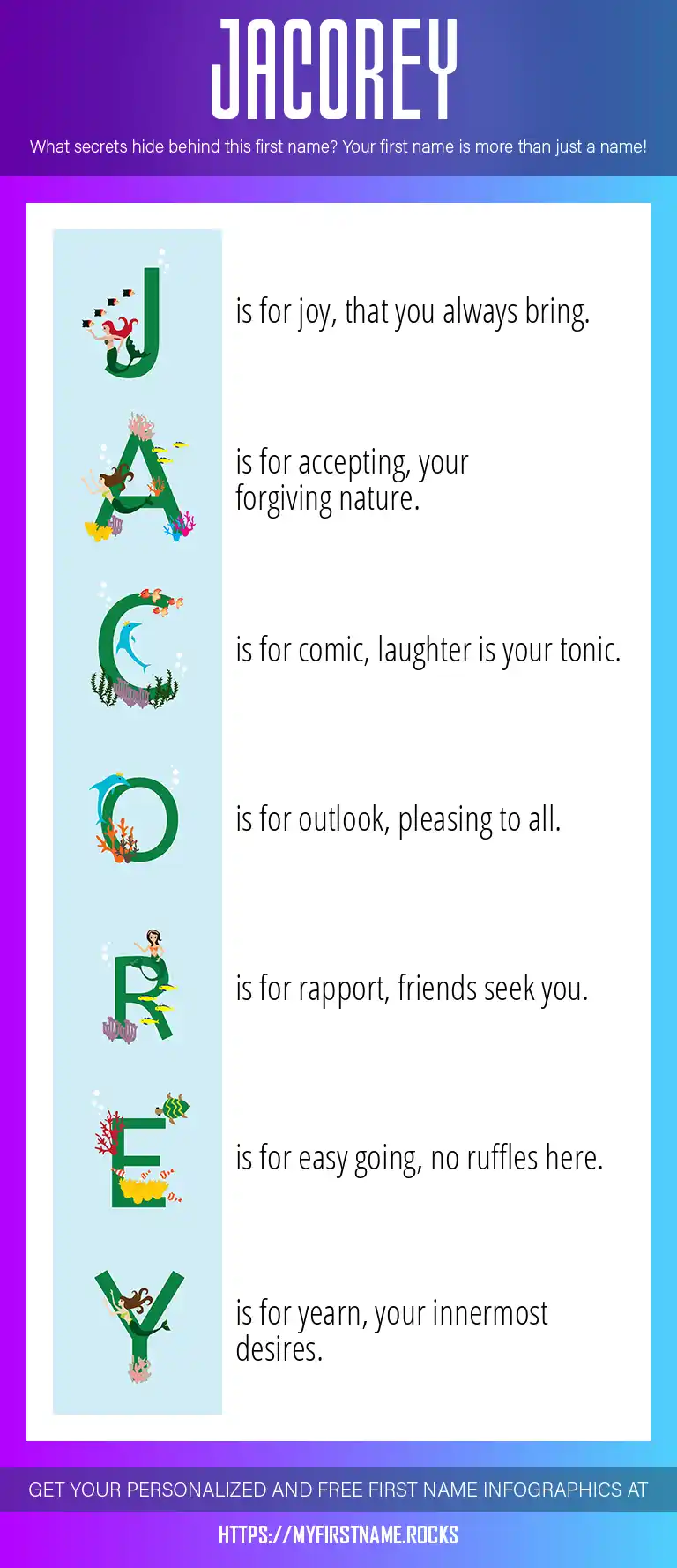 JACOREY

What secrets hide behind this first name? Your first name is more than just a name!

J is for joy, that you always bring.

A is for accepting, your forgiving nature.

C is for comic, laughter is your tonic.

O is for outlook, pleasing to all.

R is for rapport, friends seek you.

E is for easy going, no ruffles here.

Y is for yearn, your innermost desires.

GET YOUR PERSONALIZED AND FREE FIRST NAME INFOGRAPHICS AT

HTTPS://MYFIRSTNAME.ROCKS